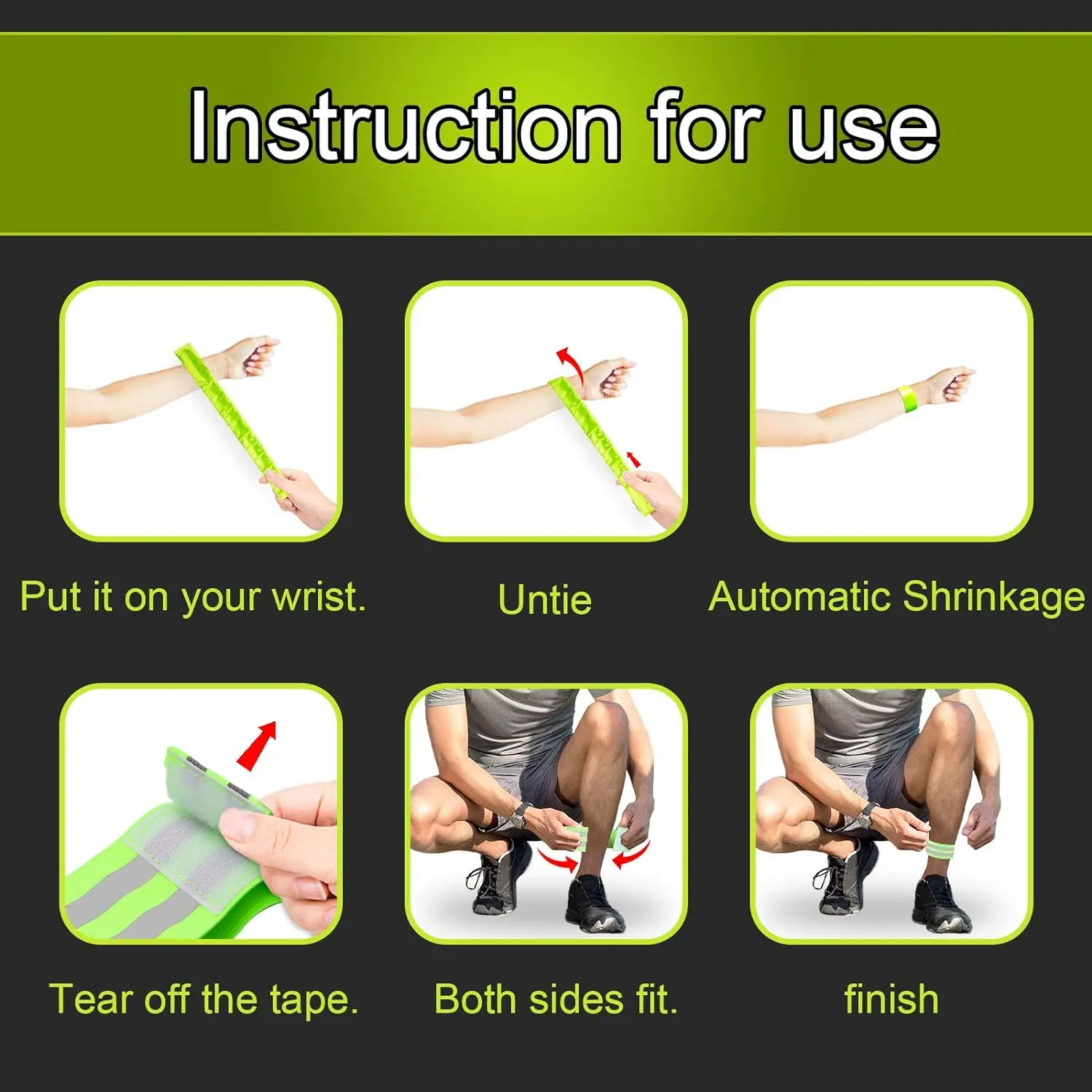 Instruction for use

Put it on your wrist.

Untie

Automatic Shrinkage

Tear off the tape.

Both sides fit.

finish