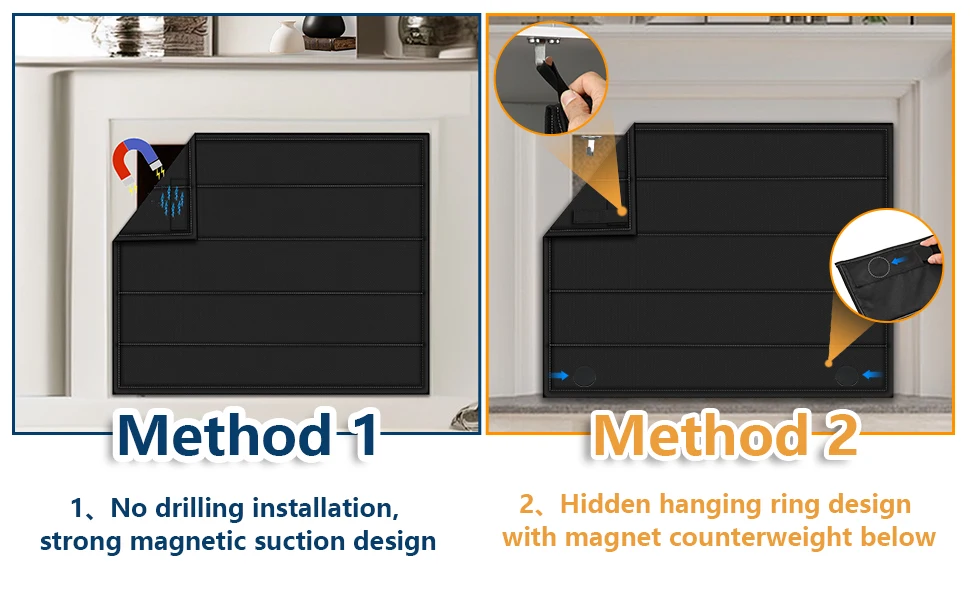 Method 1

1、No drilling installation, strong magnetic suction design

Method 2

2、Hidden hanging ring design with magnet counterweight below