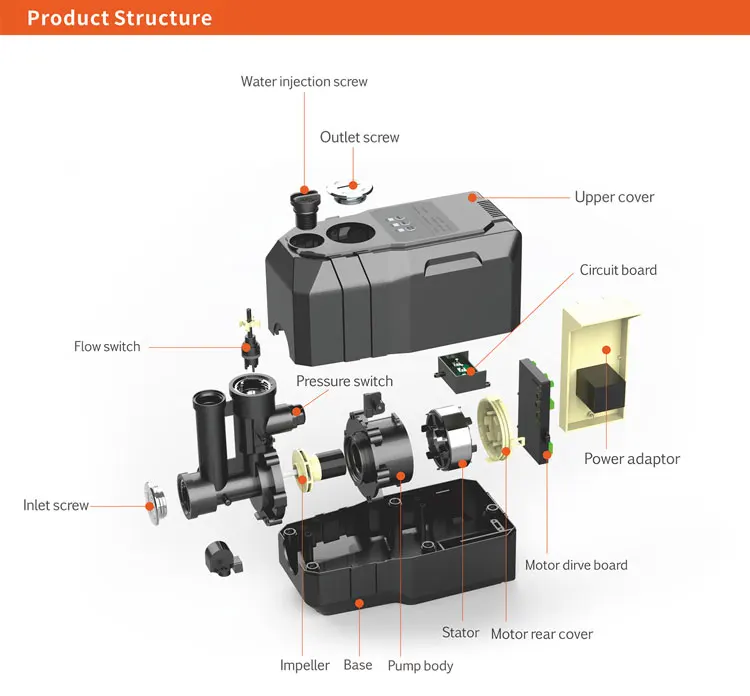 Product Structure

Water injection screw

Outlet screw

Upper cover

Circuit board

Flow switch

Pressure switch

Power adaptor

Inlet screw

Motor dirve board

Stator

Motor rear cover

Impeller

Base

Pump body