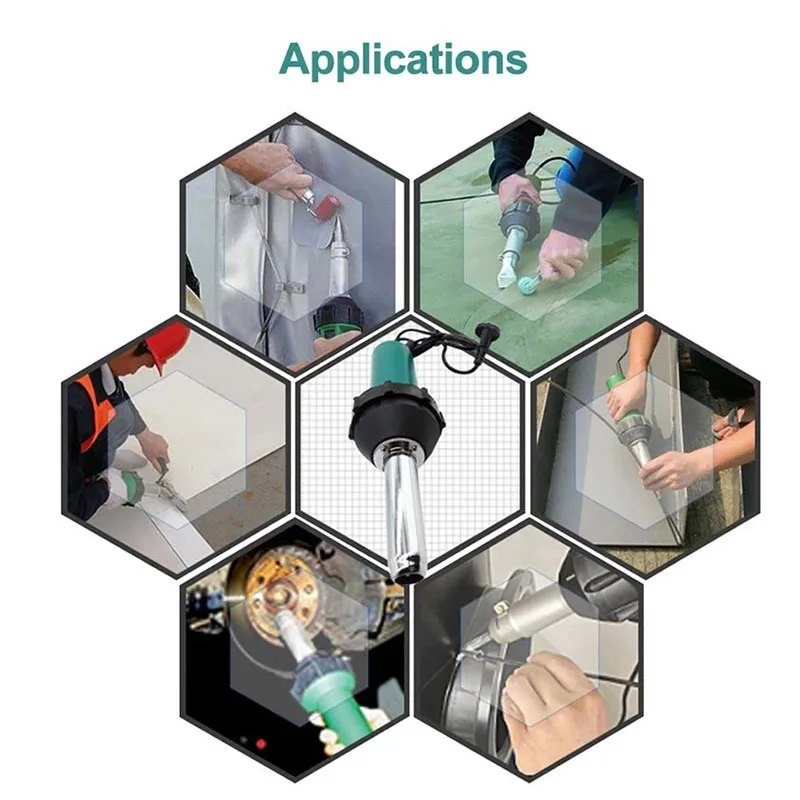 Applications