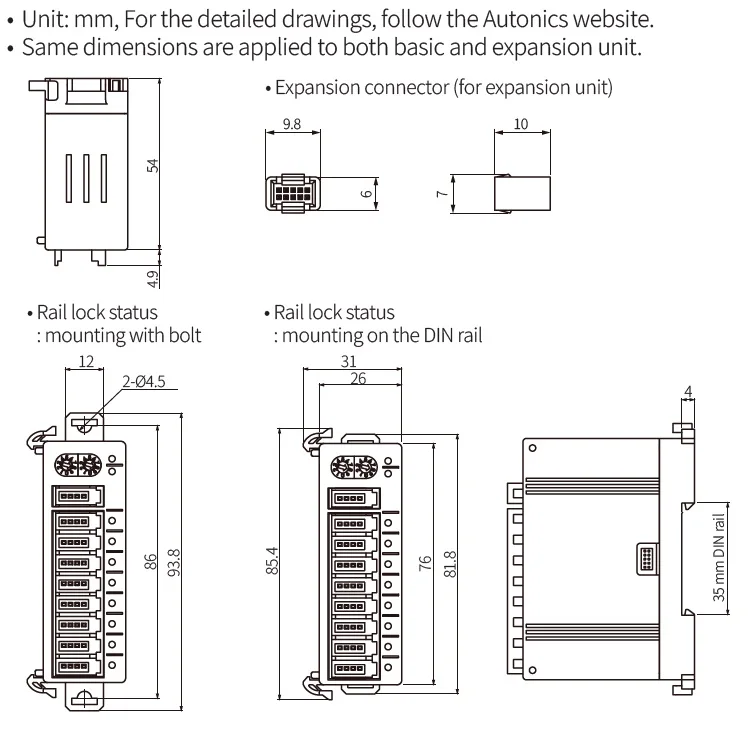 • Unit: mm, For the detailed drawings, follow the Autonics website.
• Same dimensions are applied to both basic and expansion unit.

54

4.9

• Expansion connector (for expansion unit)

9.8

6

10

7

• Rail lock status
: mounting with bolt

12

2-Ø4.5

86

93.8

• Rail lock status
: mounting on the DIN rail

31

26

85.4

76

81.8

4

35 mm DIN rail