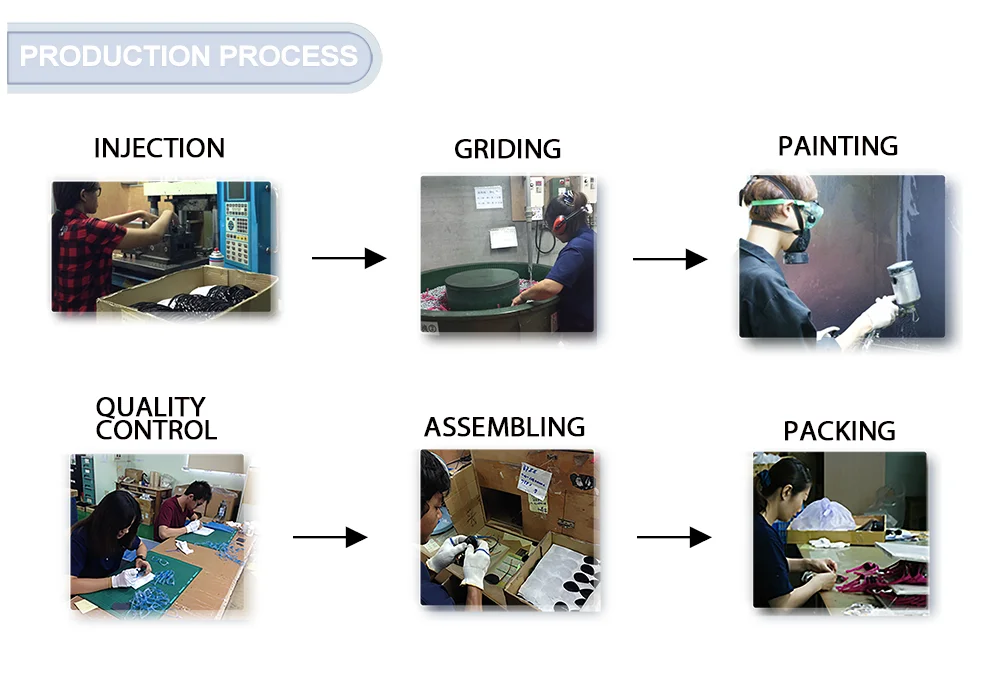 PRODUCTION PROCESS

INJECTION

GRIDING

PAINTING

QUALITY CONTROL

ASSEMBLING

PACKING