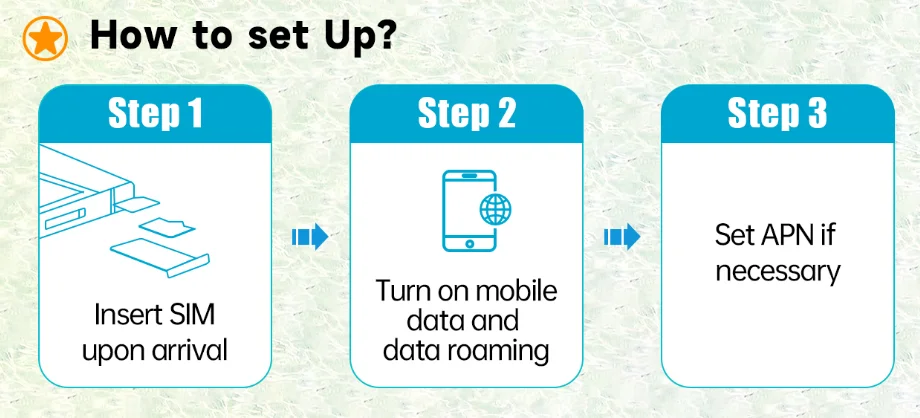 How to set Up?

Step 1

Insert SIM upon arrival

Step 2

Turn on mobile data and data roaming

Step 3

Set APN if necessary