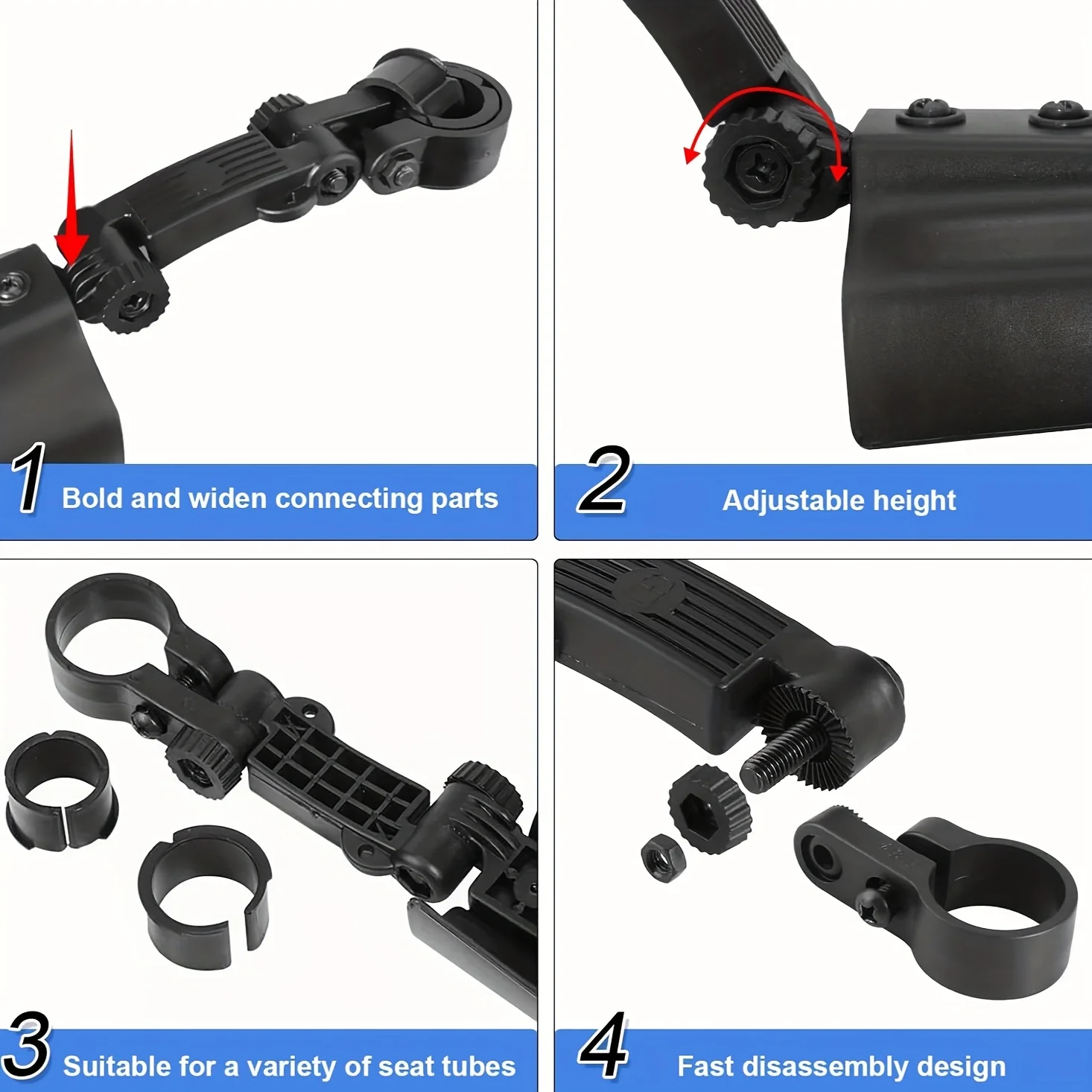 1 Bold and widen connecting parts

2 Adjustable height

3 Suitable for a variety of seat tubes

4 Fast disassembly design