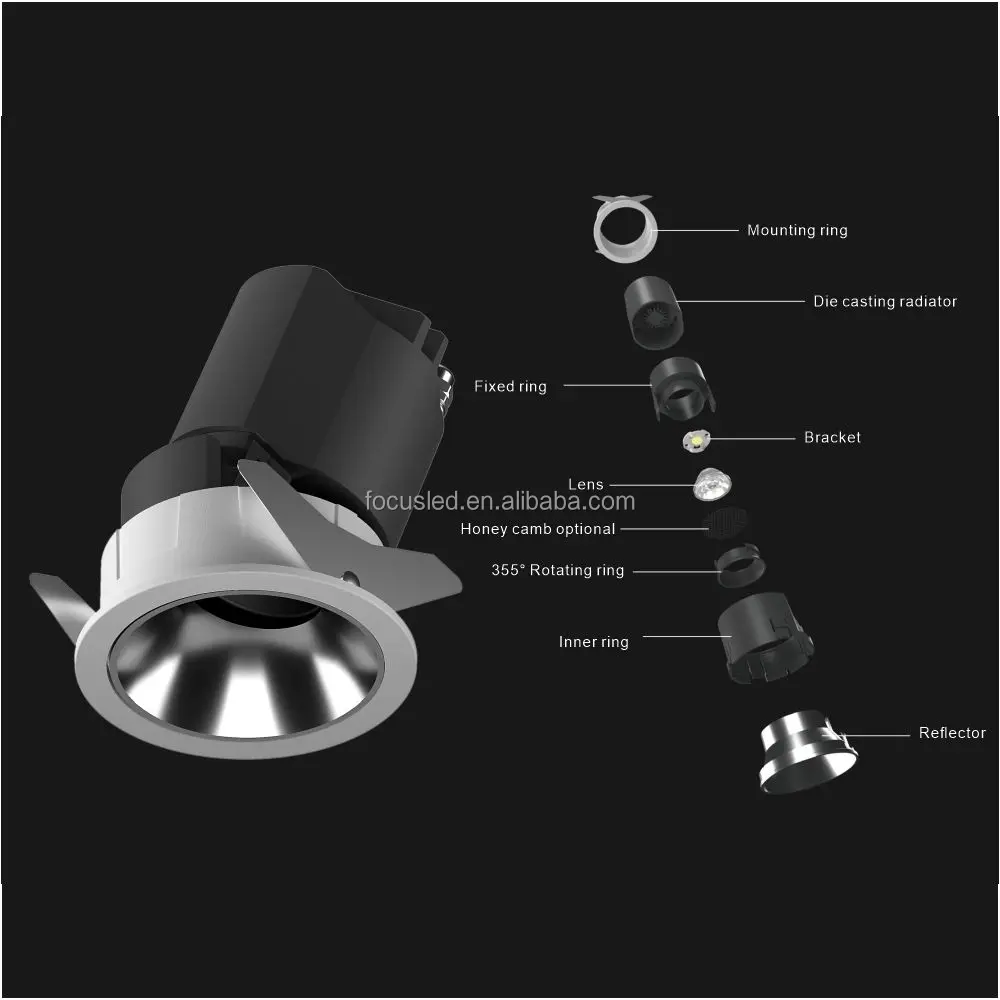 Mounting ring
Die casting radiator
Fixed ring
Bracket
Lens
focusled.en.alibaba.com
Honey camb optional
355° Rotating ring
Inner ring
Reflector