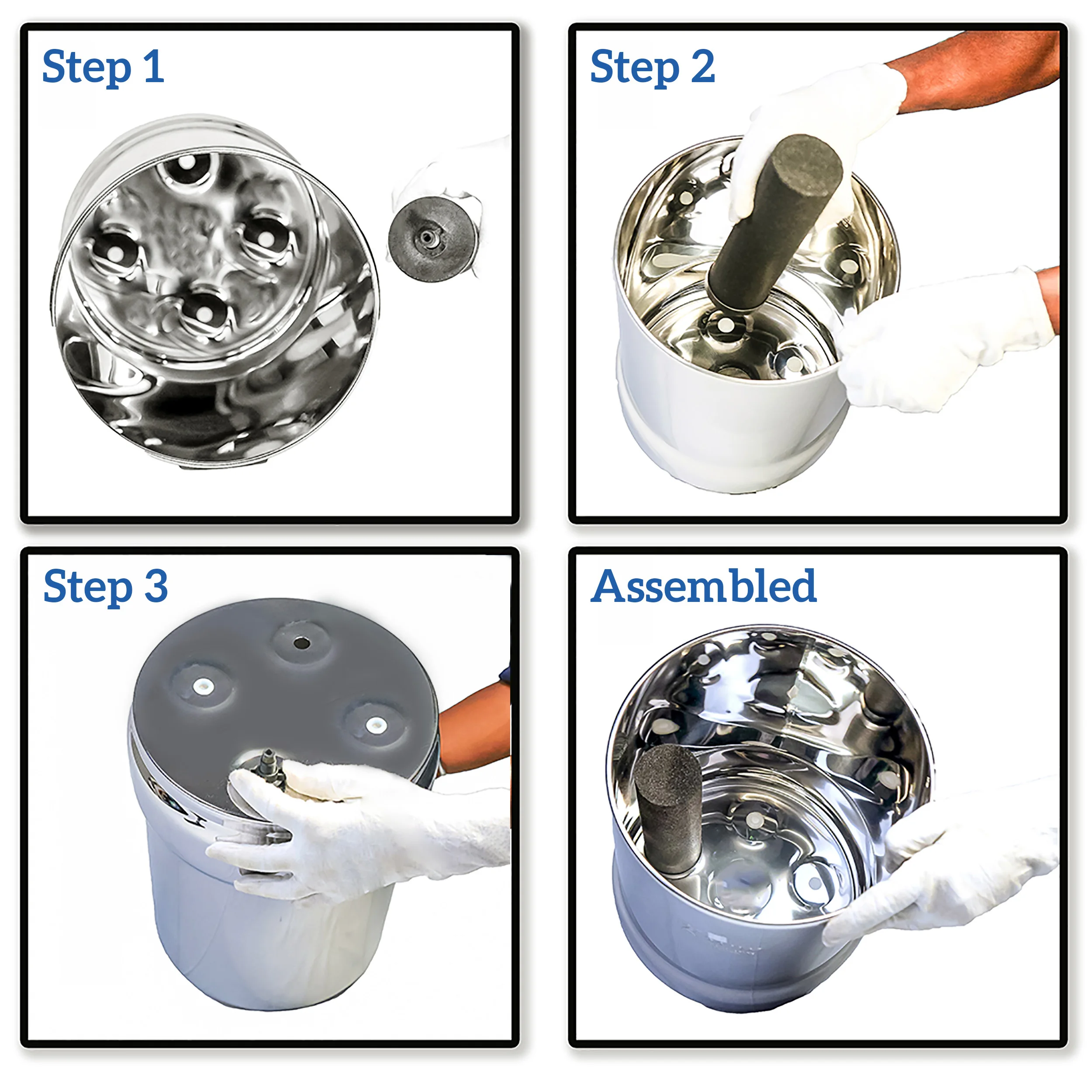 Step 1

Step 2

Step 3

Assembled