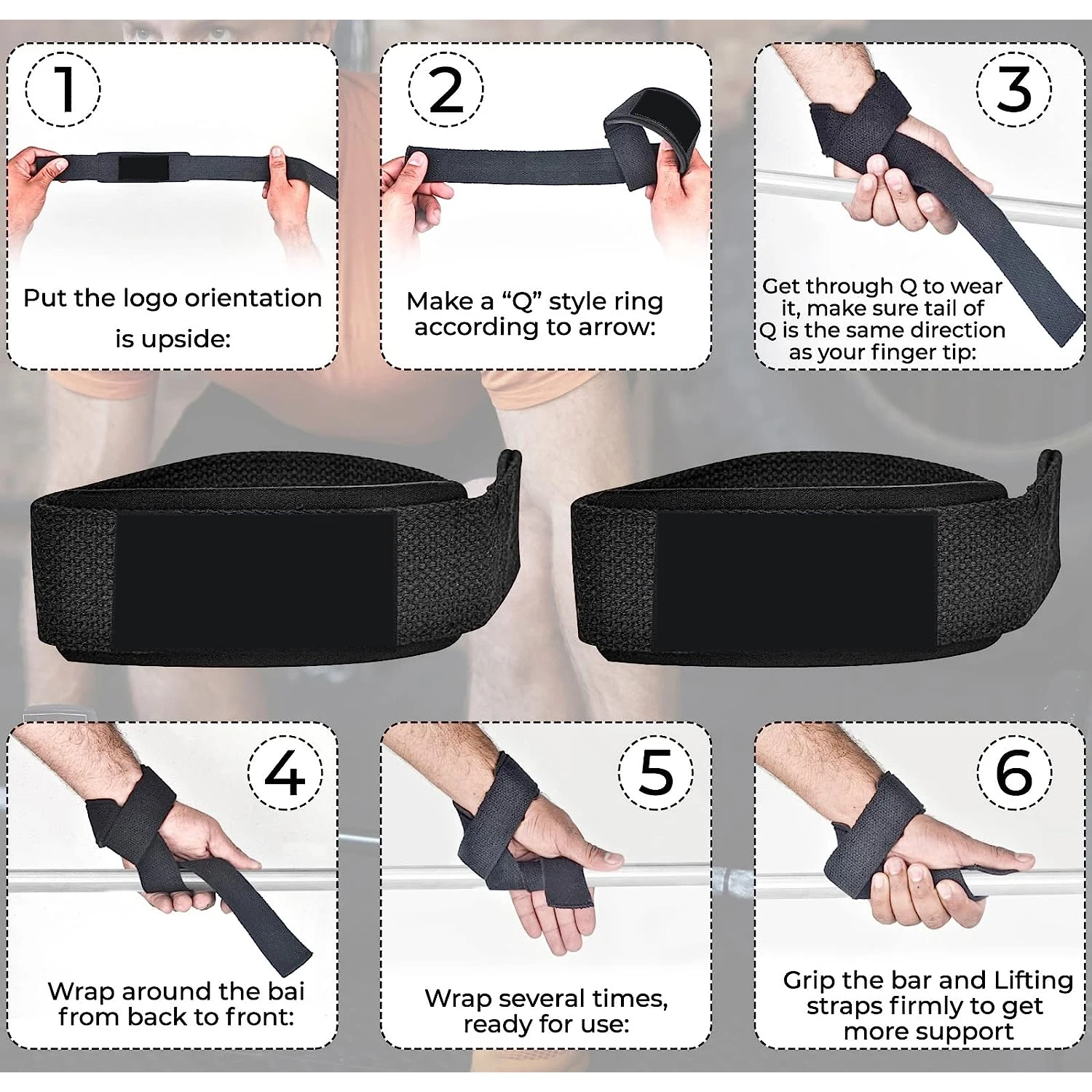 1

Put the logo orientation is upside:

2

Make a “Q” style ring according to arrow:

3

Get through Q to wear it, make sure tail of Q is the same direction as your finger tip:

4

Wrap around the bai from back to front:

5

Wrap several times, ready for use:

6

Grip the bar and Lifting straps firmly to get more support