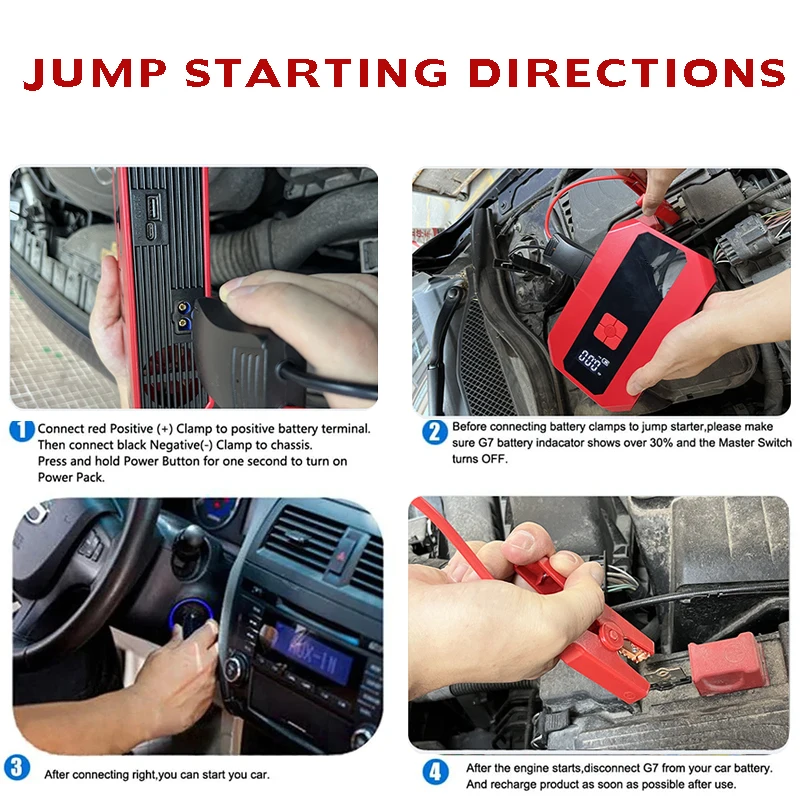 JUMP STARTING DIRECTIONS

1 Connect red Positive (+) Clamp to positive battery terminal. Then connect black Negative(-) Clamp to chassis. Press and hold Power Button for one second to turn on Power Pack.

2 Before connecting battery clamps to jump starter,please make sure G7 battery indacator shows over 30% and the Master Switch turns OFF.

AUX-IN

3 After connecting right,you can start you car.

4 After the engine starts,disconnect G7 from your car battery. And recharge product as soon as possible after use.