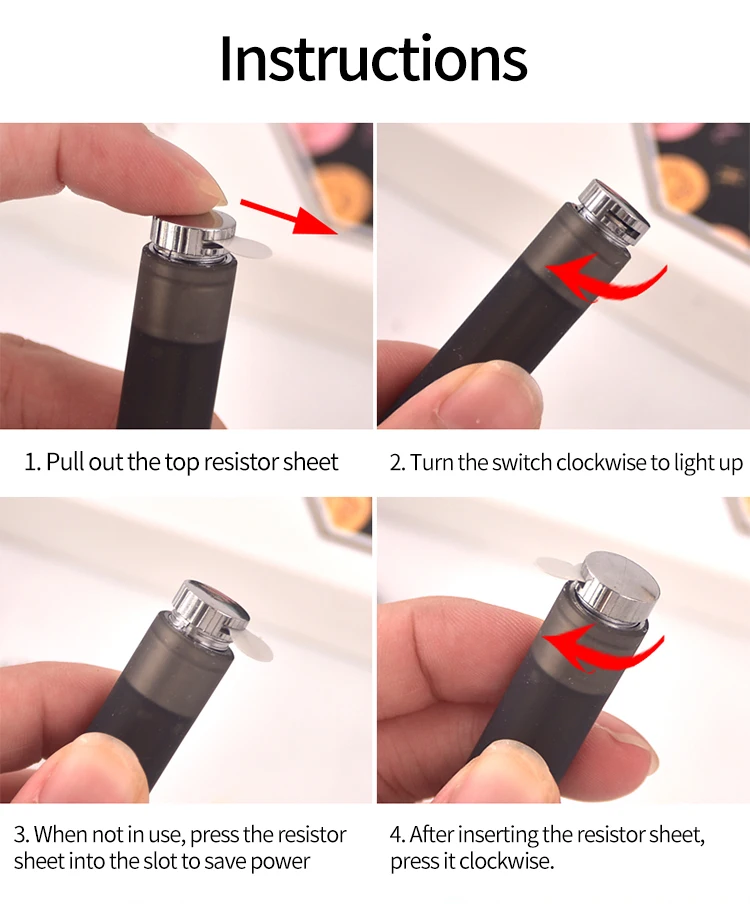 Instructions

1. Pull out the top resistor sheet

2. Turn the switch clockwise to light up

3. When not in use, press the resistor sheet into the slot to save power

4. After inserting the resistor sheet, press it clockwise.