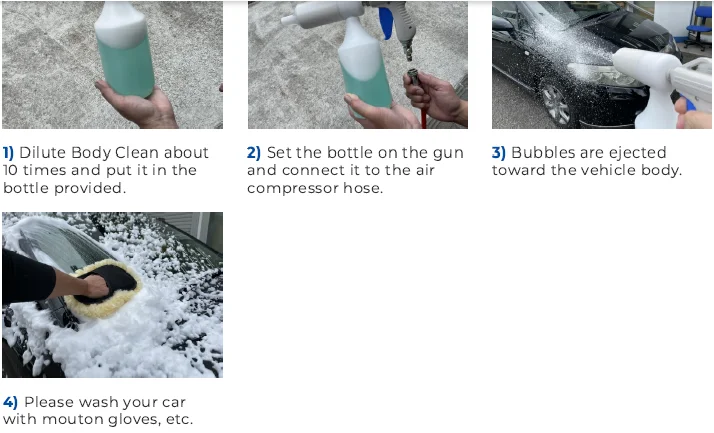 1) Dilute Body Clean about 10 times and put it in the bottle provided.

2) Set the bottle on the gun and connect it to the air compressor hose.

3) Bubbles are ejected toward the vehicle body.

4) Please wash your car with mouton gloves, etc.