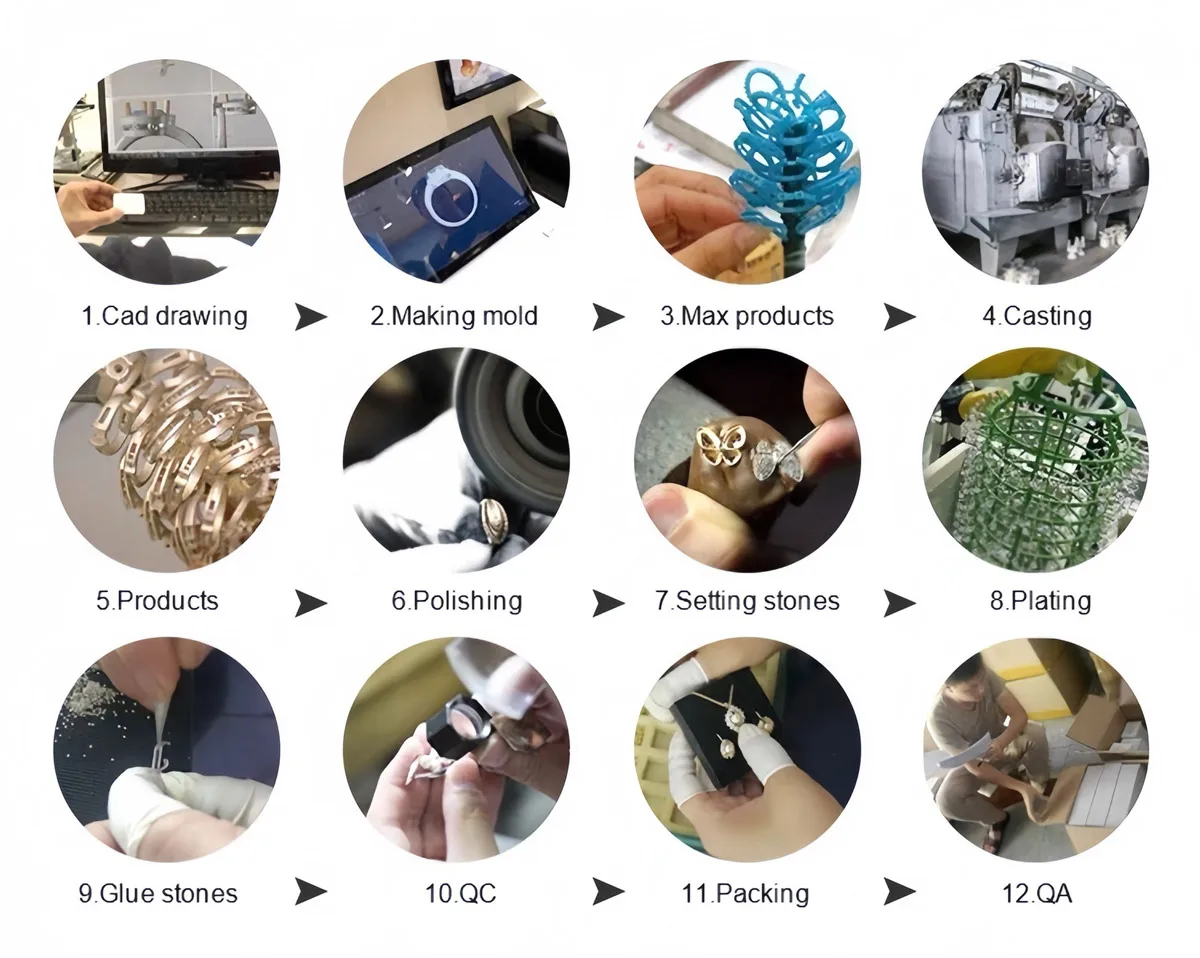 1.Cad drawing

2.Making mold

3.Max products

4.Casting

5.Products

6.Polishing

7.Setting stones

8.Plating

9.Glue stones

10.QC

11.Packing

12.QA