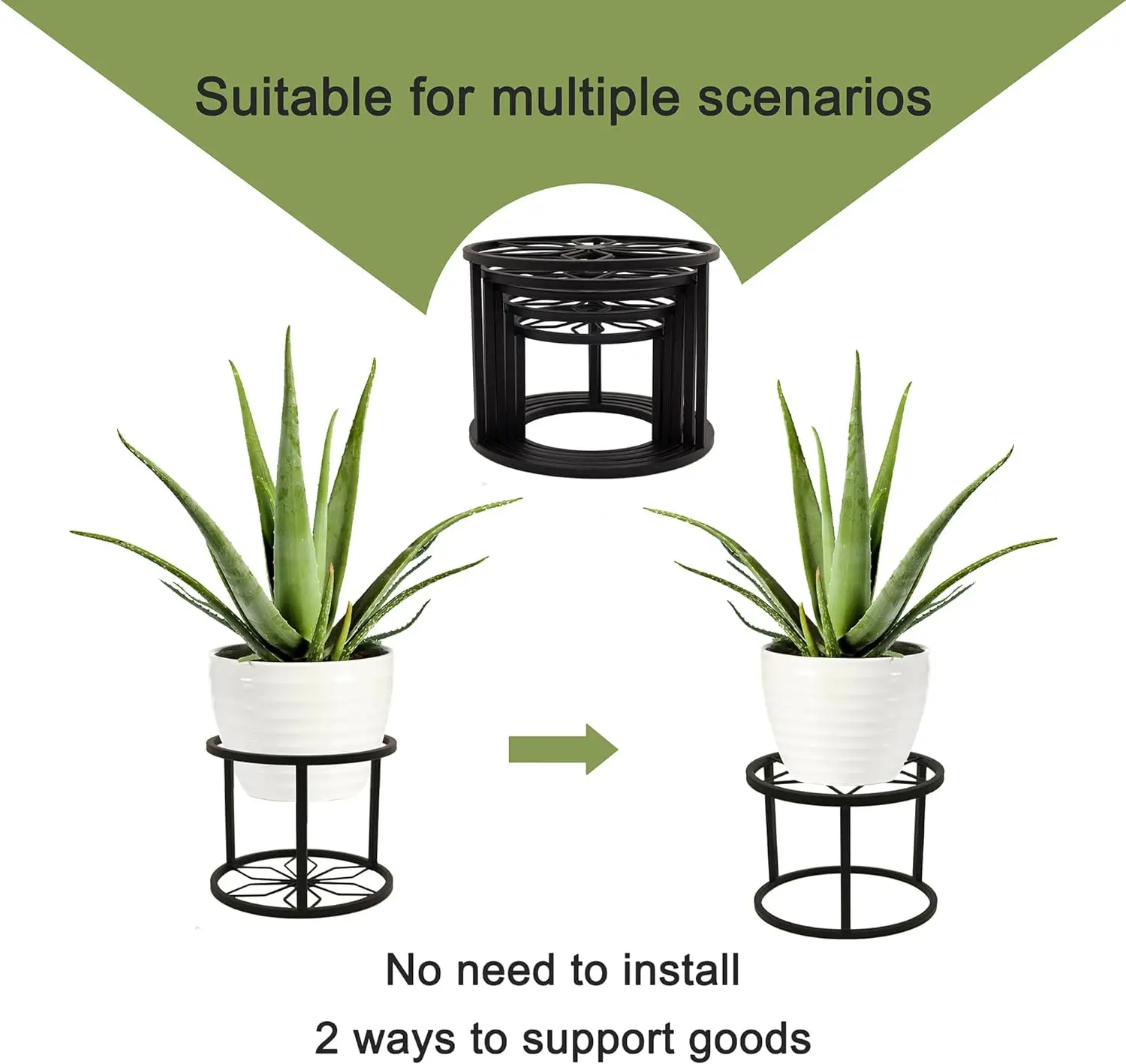 Suitable for multiple scenarios

No need to install

2 ways to support goods