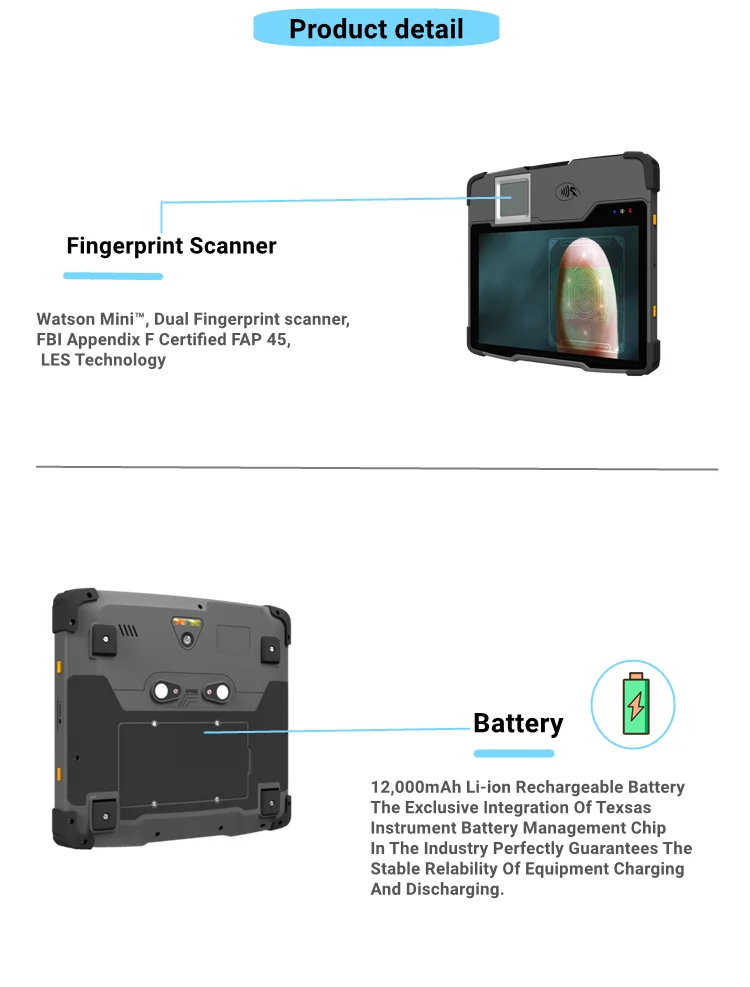 Product detail

Fingerprint Scanner

Watson Mini™, Dual Fingerprint scanner, FBI Appendix F Certified FAP 45, LES Technology

Battery

12,000mAh Li-ion Rechargeable Battery The Exclusive Integration Of Texsas Instrument Battery Management Chip In The Industry Perfectly Guarantees The Stable Relability Of Equipment Charging And Discharging.