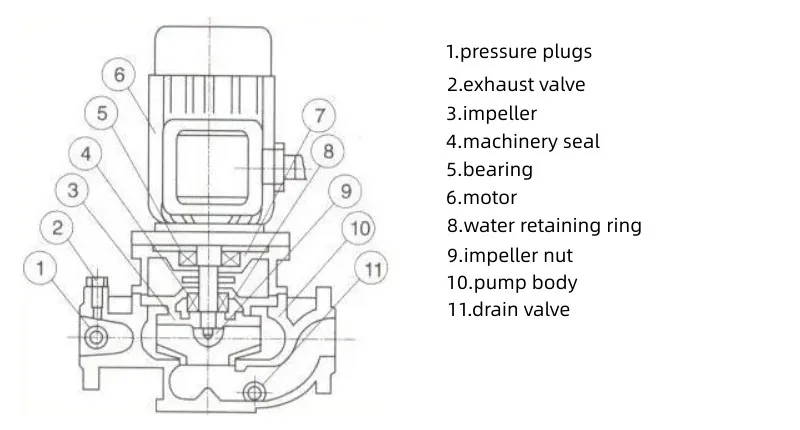 6
5
7
4
8
3
9
2
10
1
11

1.pressure plugs
2.exhaust valve
3.impeller
4.machinery seal
5.bearing
6.motor
8.water retaining ring
9.impeller nut
10.pump body
11.drain valve