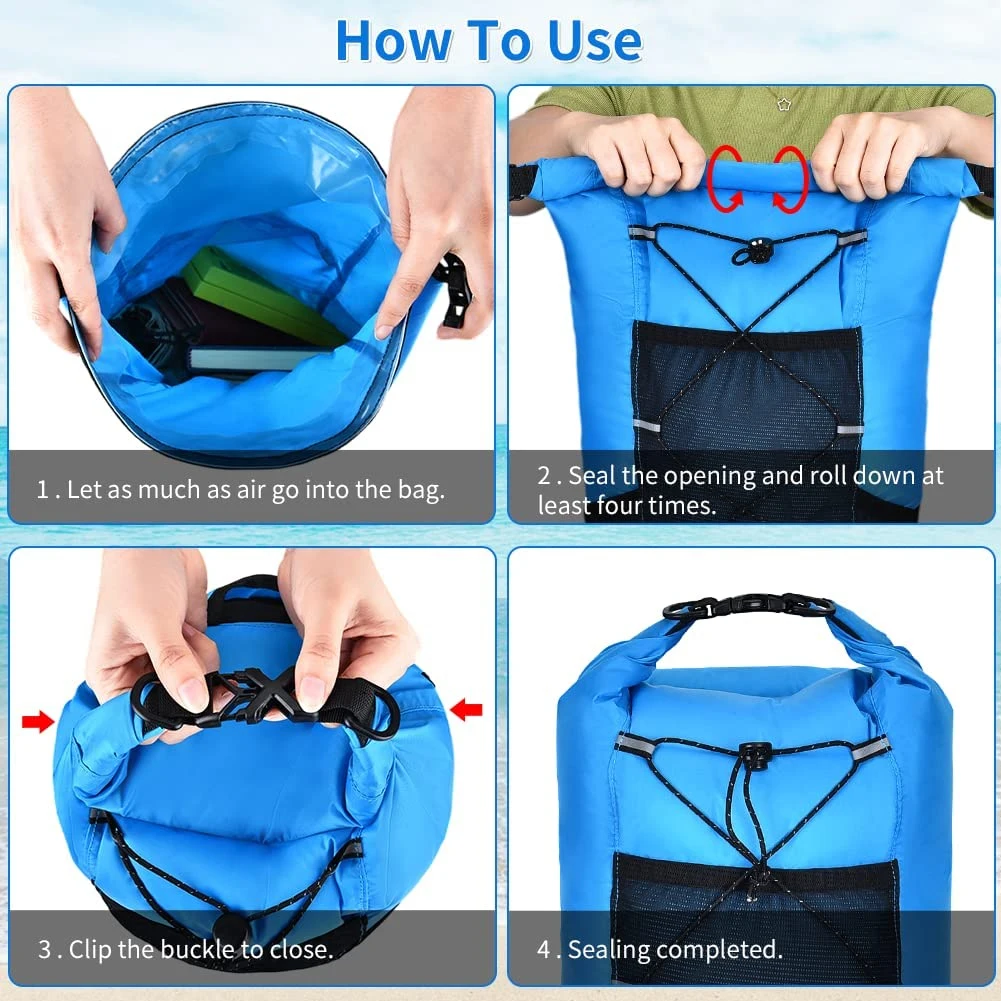 How To Use

1 . Let as much as air go into the bag.

2 . Seal the opening and roll down at least four times.

3 . Clip the buckle to close.

4 . Sealing completed.