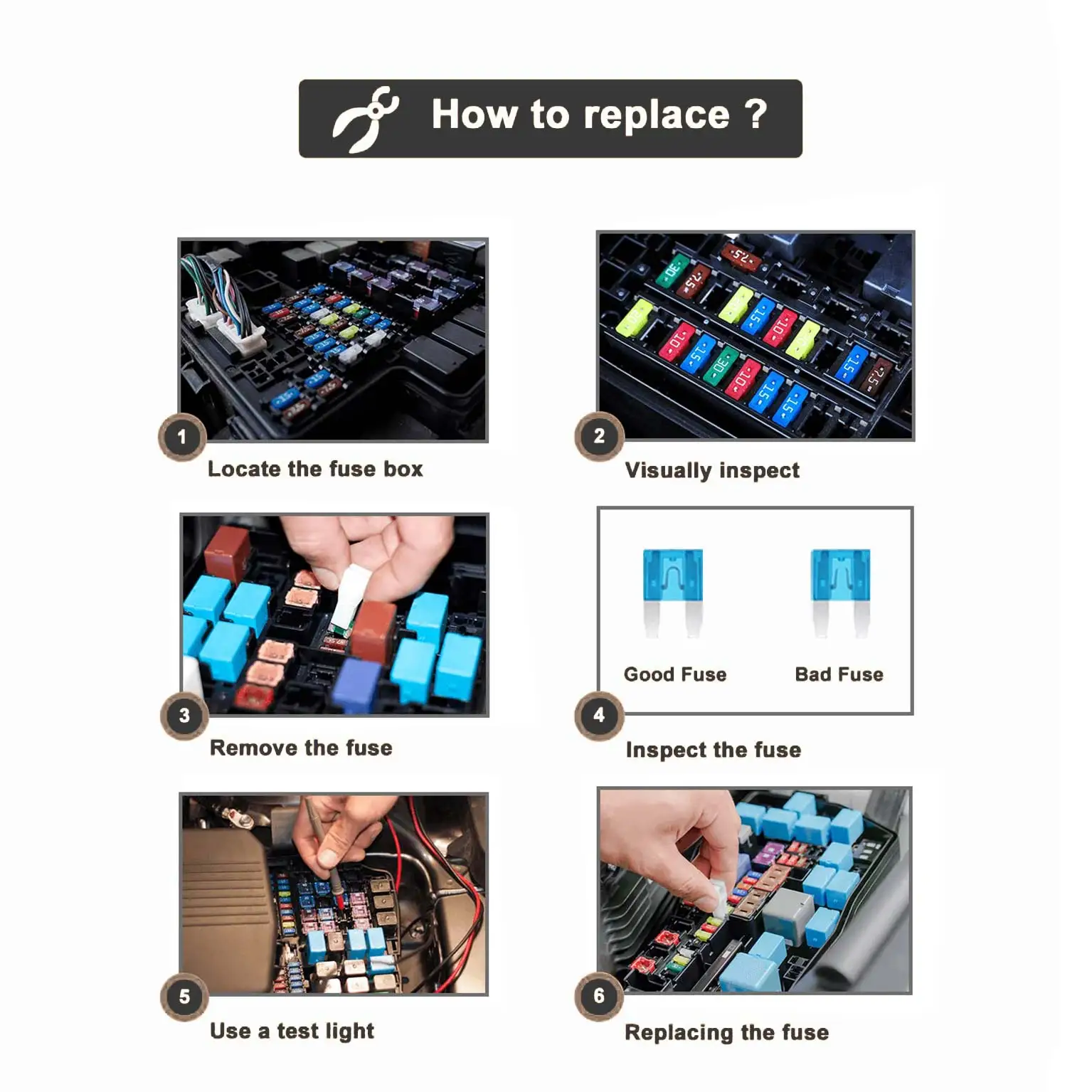 How to replace ?

1
Locate the fuse box

2
Visually inspect

3
Remove the fuse

Good Fuse
Bad Fuse

4
Inspect the fuse

5
Use a test light

6
Replacing the fuse