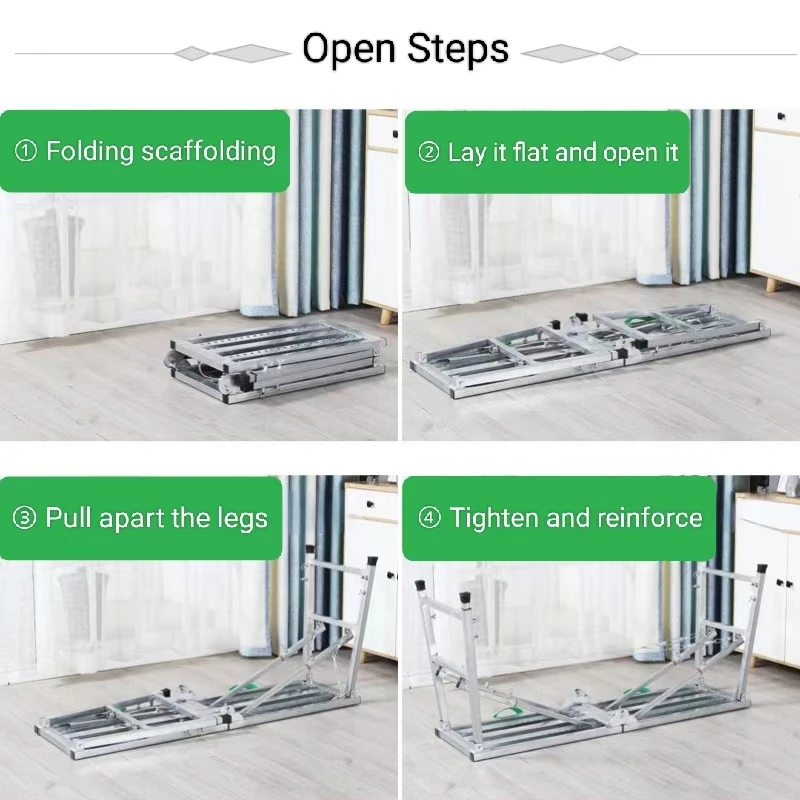 Open Steps

① Folding scaffolding

② Lay it flat and open it

③ Pull apart the legs

④ Tighten and reinforce