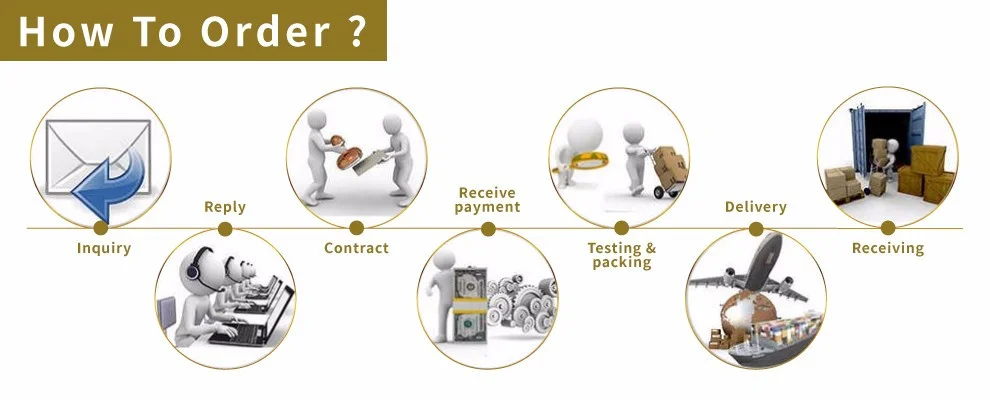 How To Order ?

Inquiry

Reply

Contract

Receive payment

Testing & packing

Delivery

Receiving