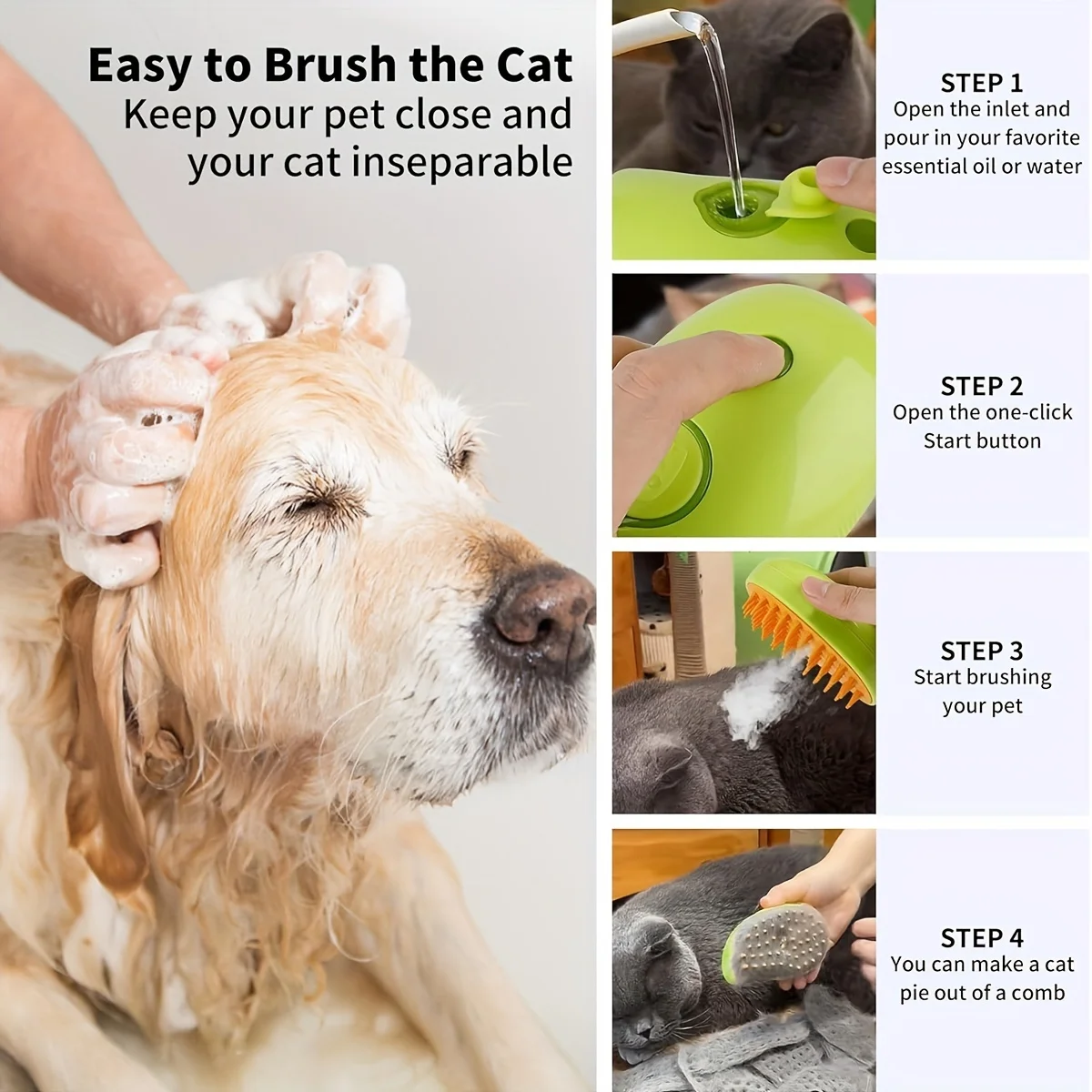 Easy to Brush the Cat
Keep your pet close and your cat inseparable

STEP 1
Open the inlet and pour in your favorite essential oil or water

STEP 2
Open the one-click Start button

STEP 3
Start brushing your pet

STEP 4
You can make a cat pie out of a comb