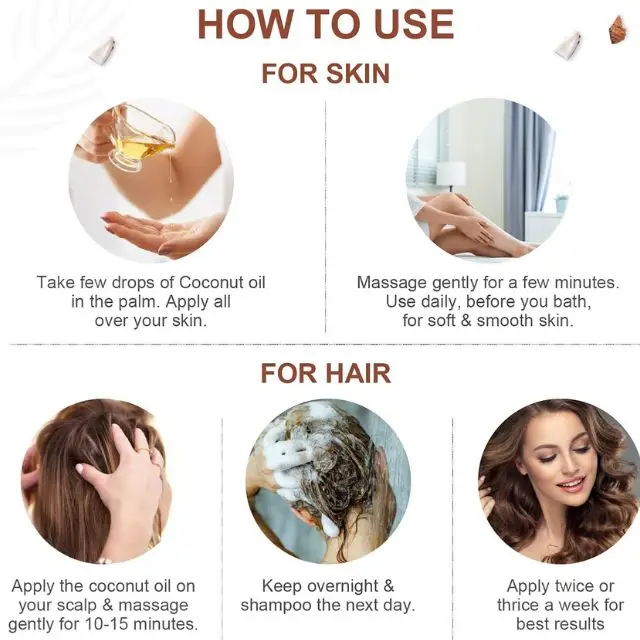 HOW TO USE

FOR SKIN

Take few drops of Coconut oil in the palm. Apply all over your skin.

Massage gently for a few minutes. Use daily, before you bath, for soft & smooth skin.

FOR HAIR

Apply the coconut oil on your scalp & massage gently for 10-15 minutes.

Keep overnight & shampoo the next day.

Apply twice or thrice a week for best results