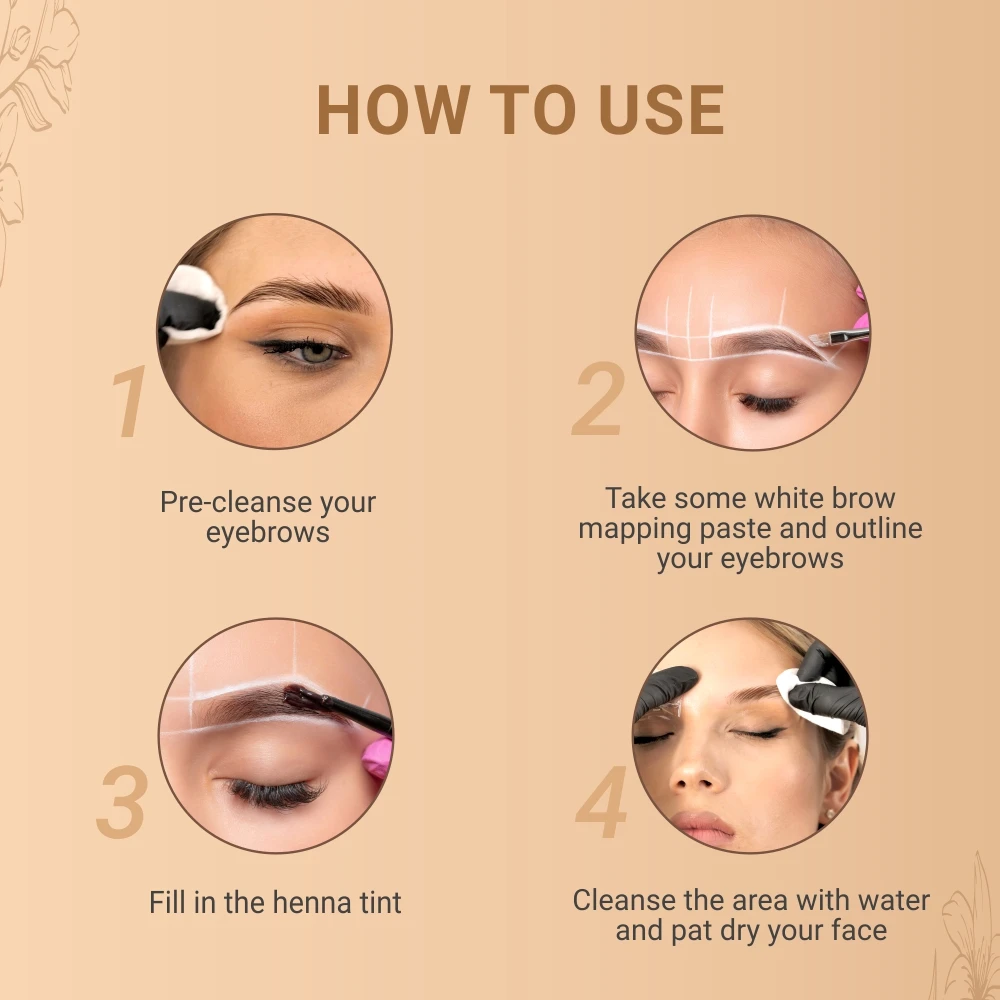 HOW TO USE

1

Pre-cleanse your eyebrows

2

Take some white brow mapping paste and outline your eyebrows

3

Fill in the henna tint

4

Cleanse the area with water and pat dry your face