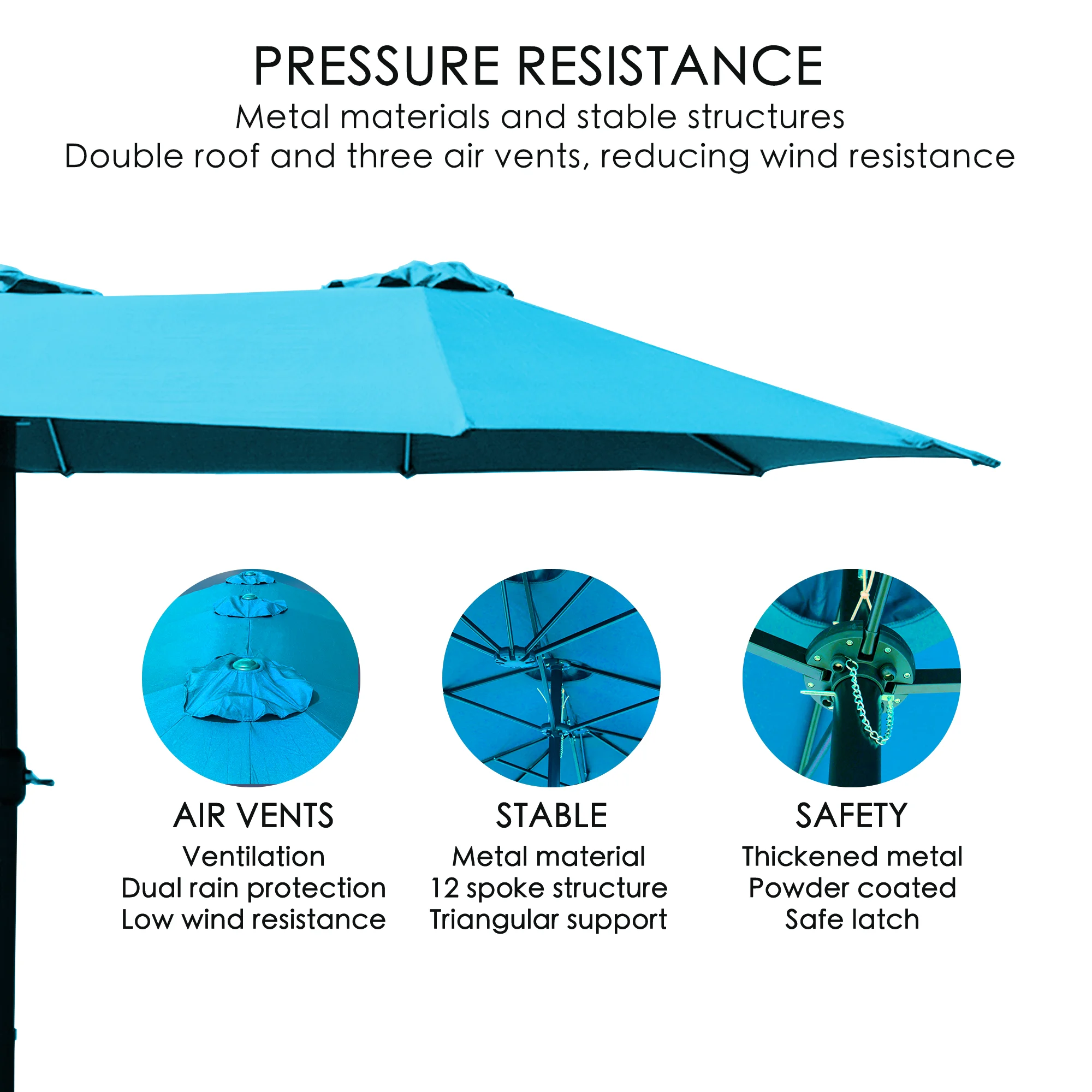 PRESSURE RESISTANCE

Metal materials and stable structures
Double roof and three air vents, reducing wind resistance

AIR VENTS

Ventilation
Dual rain protection
Low wind resistance

STABLE

Metal material
12 spoke structure
Triangular support

SAFETY

Thickened metal
Powder coated
Safe latch