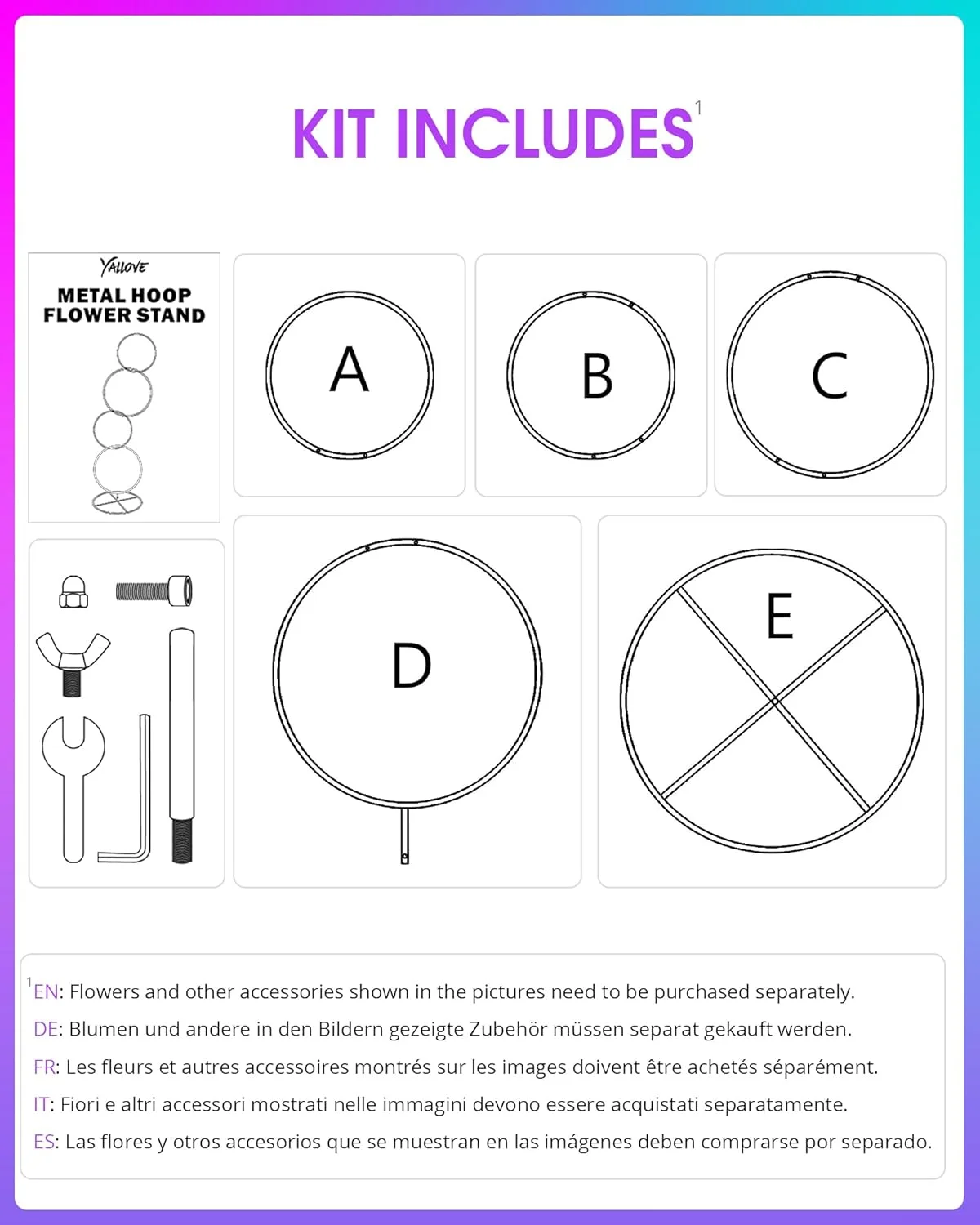 KIT INCLUDES$^1$

YALLOVE
METAL HOOP FLOWER STAND

A

B

C

D

E

$^1$EN: Flowers and other accessories shown in the pictures need to be purchased separately.
DE: Blumen und andere in den Bildern gezeigte Zubehör müssen separat gekauft werden.
FR: Les fleurs et autres accessoires montrés sur les images doivent être achetés séparément.
IT: Fiori e altri accessori mostrati nelle immagini devono essere acquistati separatamente.
ES: Las flores y otros accesorios que se muestran en las imágenes deben comprarse por separado.