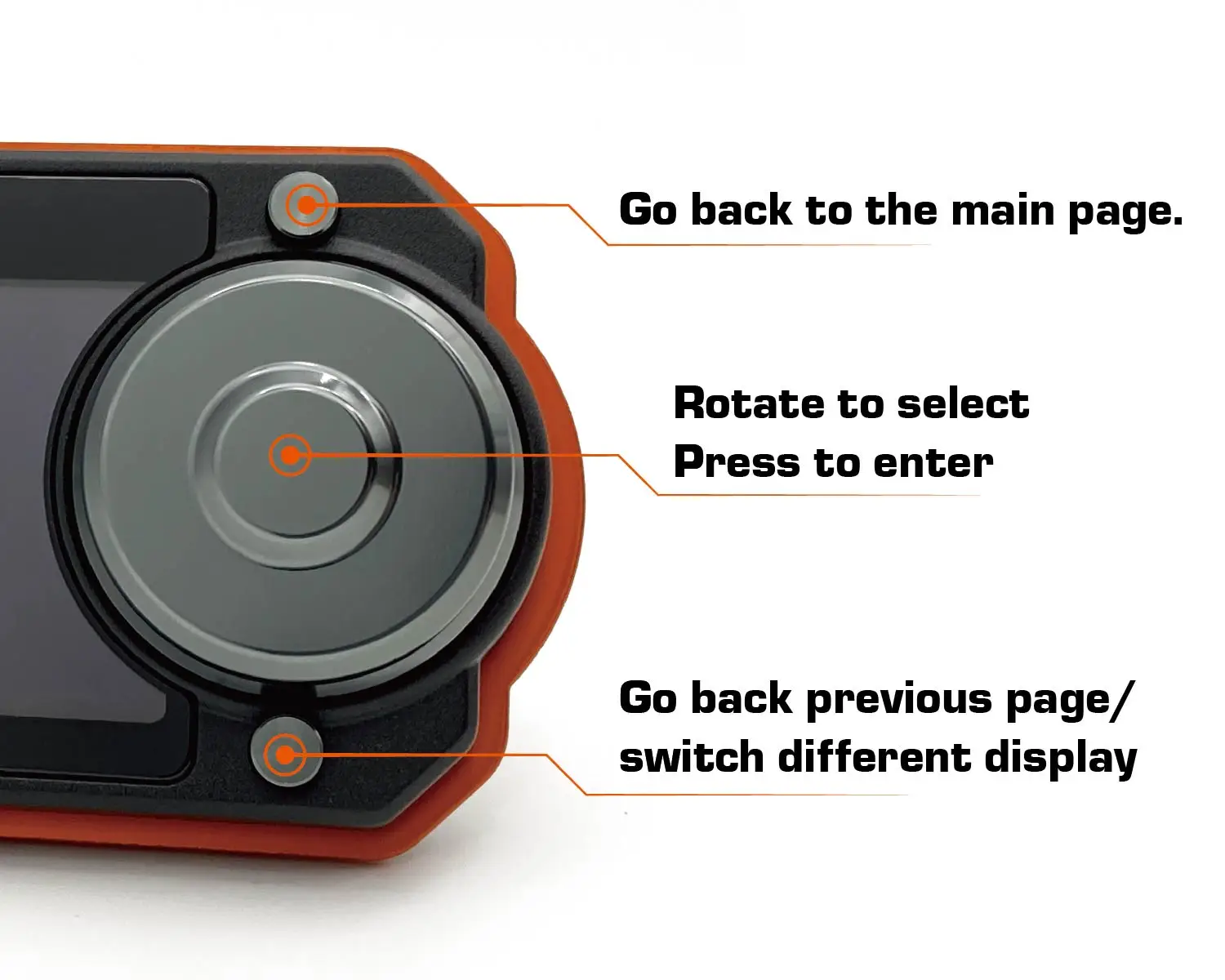 Go back to the main page.

Rotate to select
Press to enter

Go back previous page/
switch different display