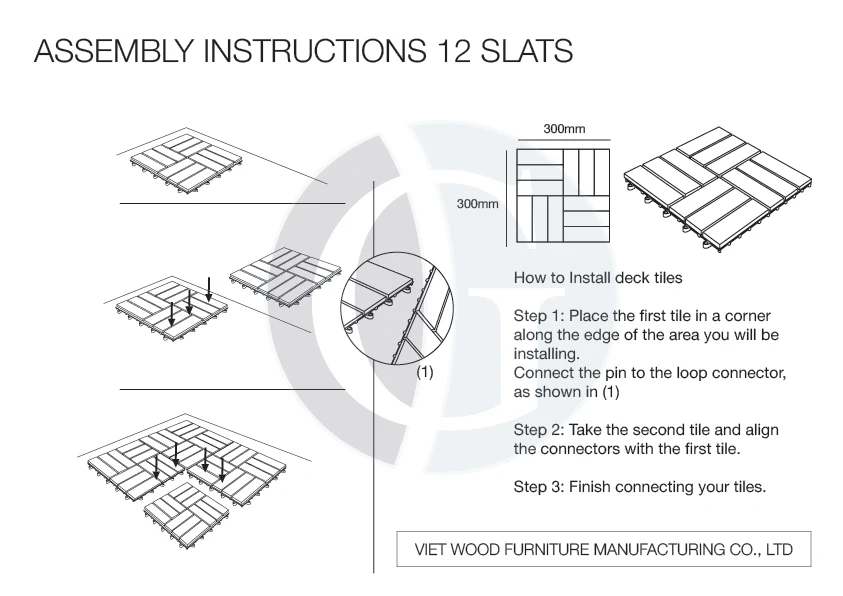 ASSEMBLY INSTRUCTIONS 12 SLATS

300mm

300mm

(1)

How to Install deck tiles

Step 1: Place the first tile in a corner along the edge of the area you will be installing.
Connect the pin to the loop connector, as shown in (1)

Step 2: Take the second tile and align the connectors with the first tile.

Step 3: Finish connecting your tiles.

VIET WOOD FURNITURE MANUFACTURING CO., LTD