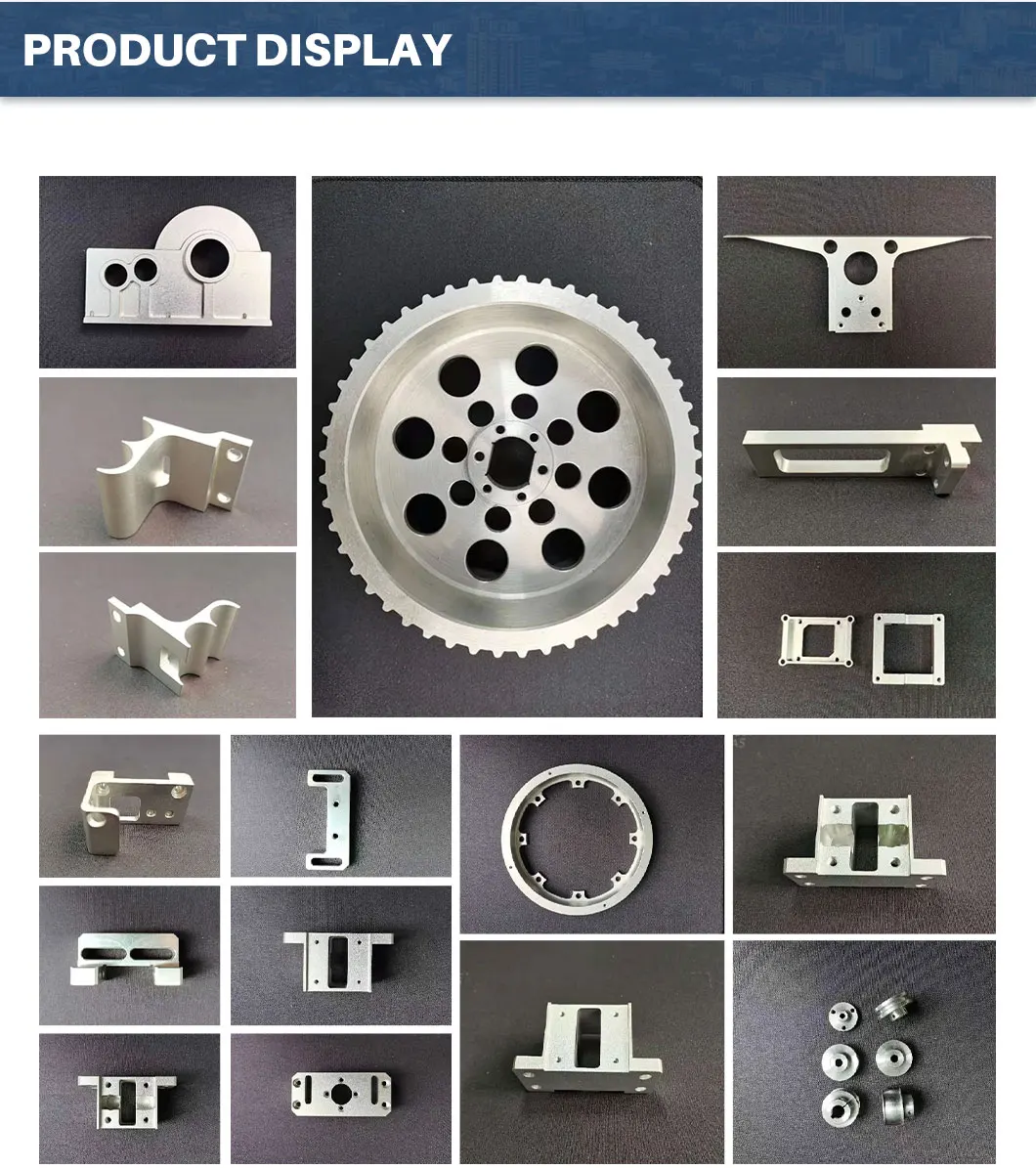 PRODUCT DISPLAY