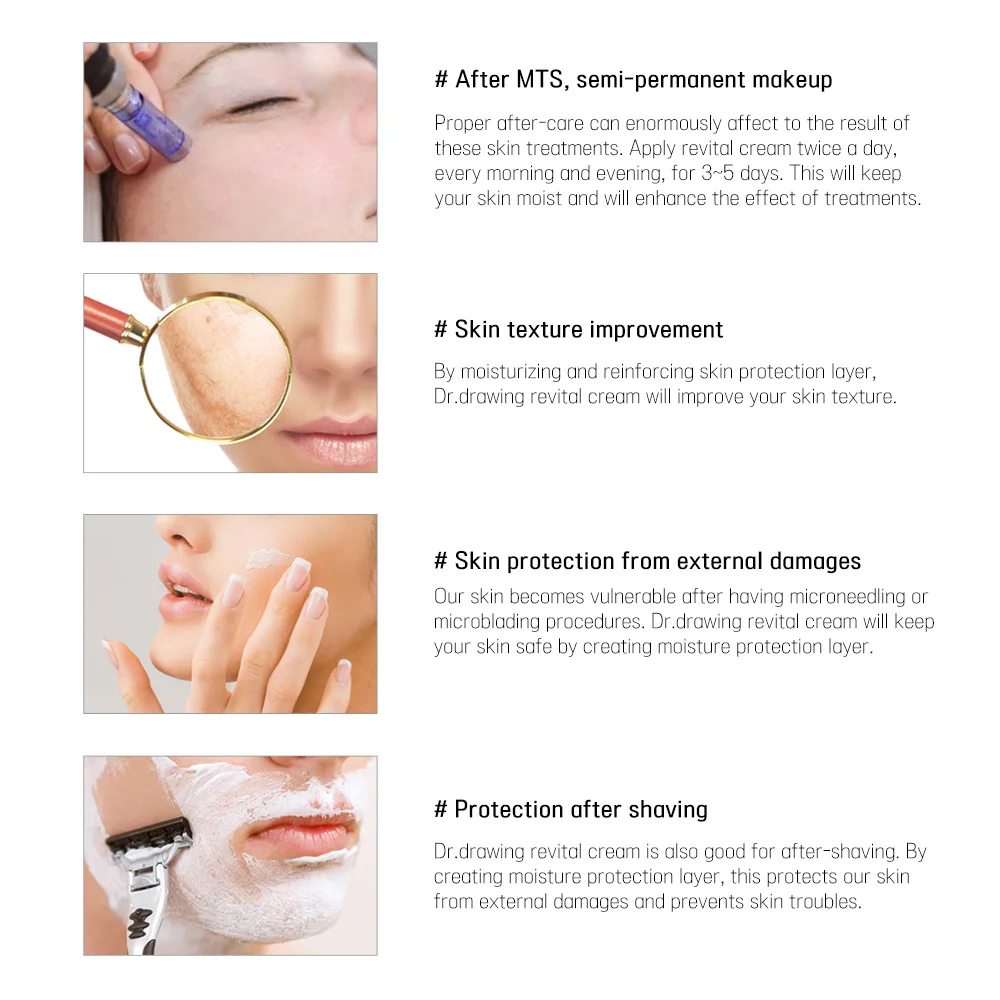 # After MTS, semi-permanent makeup

Proper after-care can enormously affect to the result of these skin treatments. Apply revital cream twice a day, every morning and evening, for 3~5 days. This will keep your skin moist and will enhance the effect of treatments.

# Skin texture improvement

By moisturizing and reinforcing skin protection layer, Dr.drawing revital cream will improve your skin texture.

# Skin protection from external damages

Our skin becomes vulnerable after having microneedling or microblading procedures. Dr.drawing revital cream will keep your skin safe by creating moisture protection layer.

# Protection after shaving

Dr.drawing revital cream is also good for after-shaving. By creating moisture protection layer, this protects our skin from external damages and prevents skin troubles.