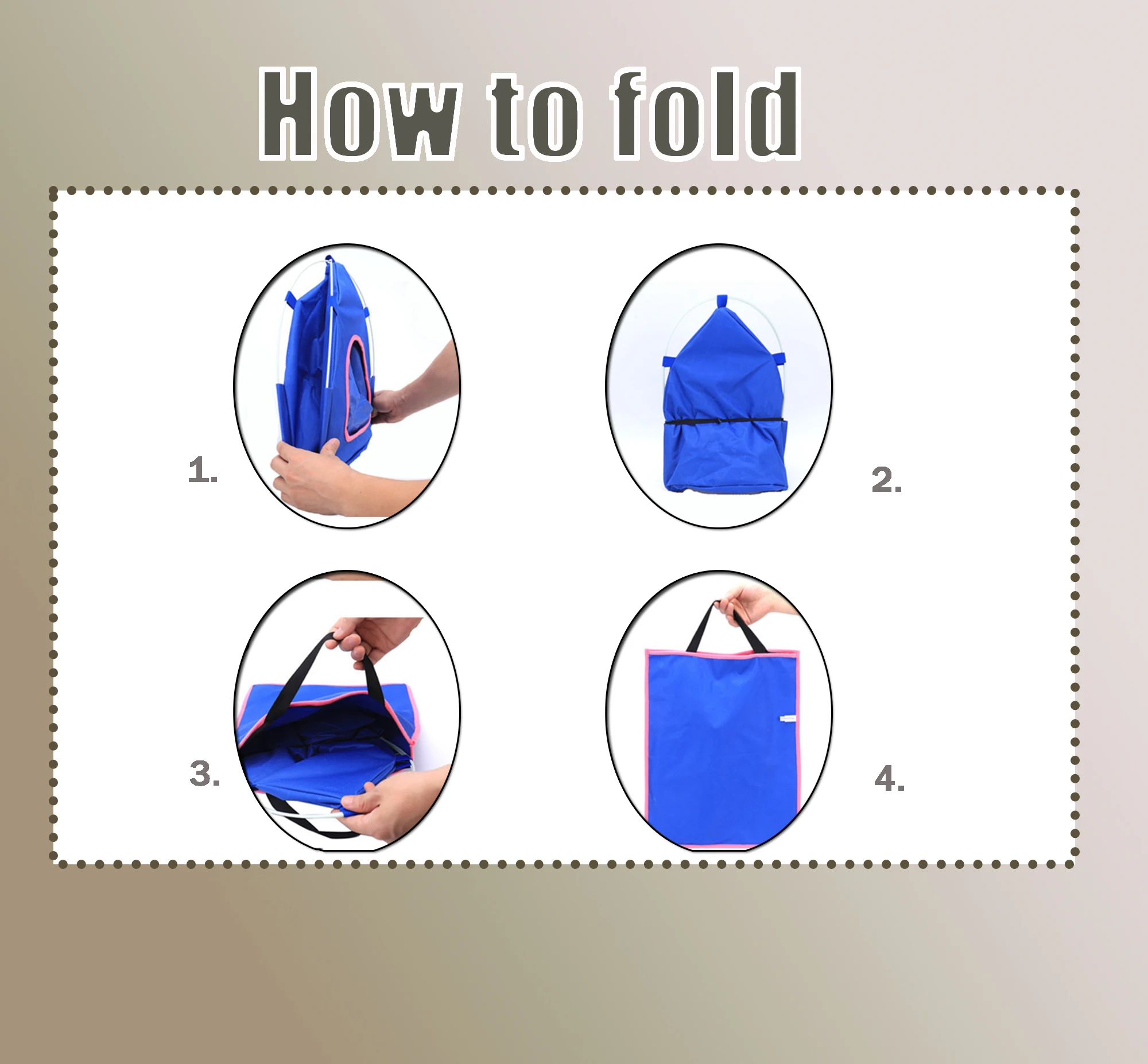 How to fold

1.

2.

3.

4.