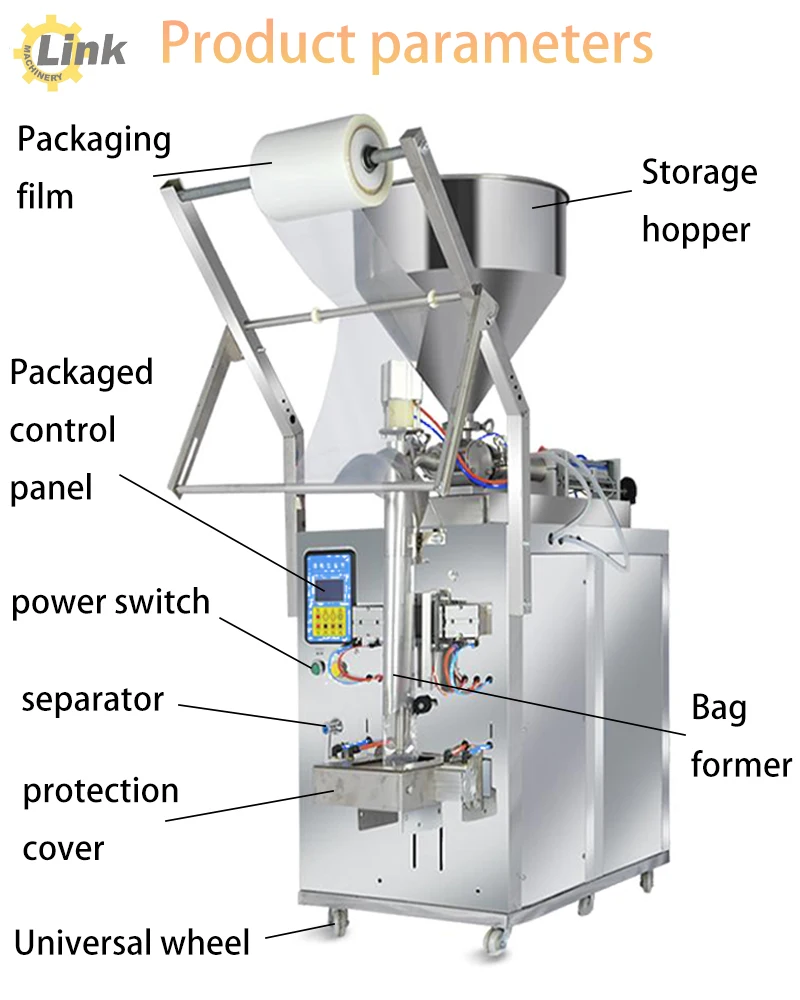 Link
MACHINERY
Product parameters

Packaging film

Storage hopper

Packaged control panel

power switch

separator

Bag former

protection cover

Universal wheel