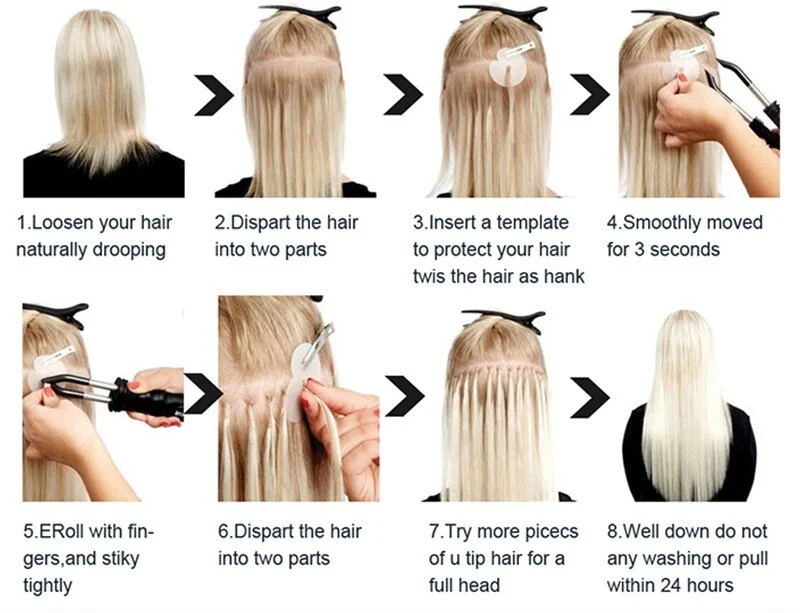 1.Loosen your hair naturally drooping

2.Dispart the hair into two parts

3.Insert a template to protect your hair twis the hair as hank

4.Smoothly moved for 3 seconds

5.ERoll with fingers,and stiky tightly

6.Dispart the hair into two parts

7.Try more picecs of u tip hair for a full head

8.Well down do not any washing or pull within 24 hours