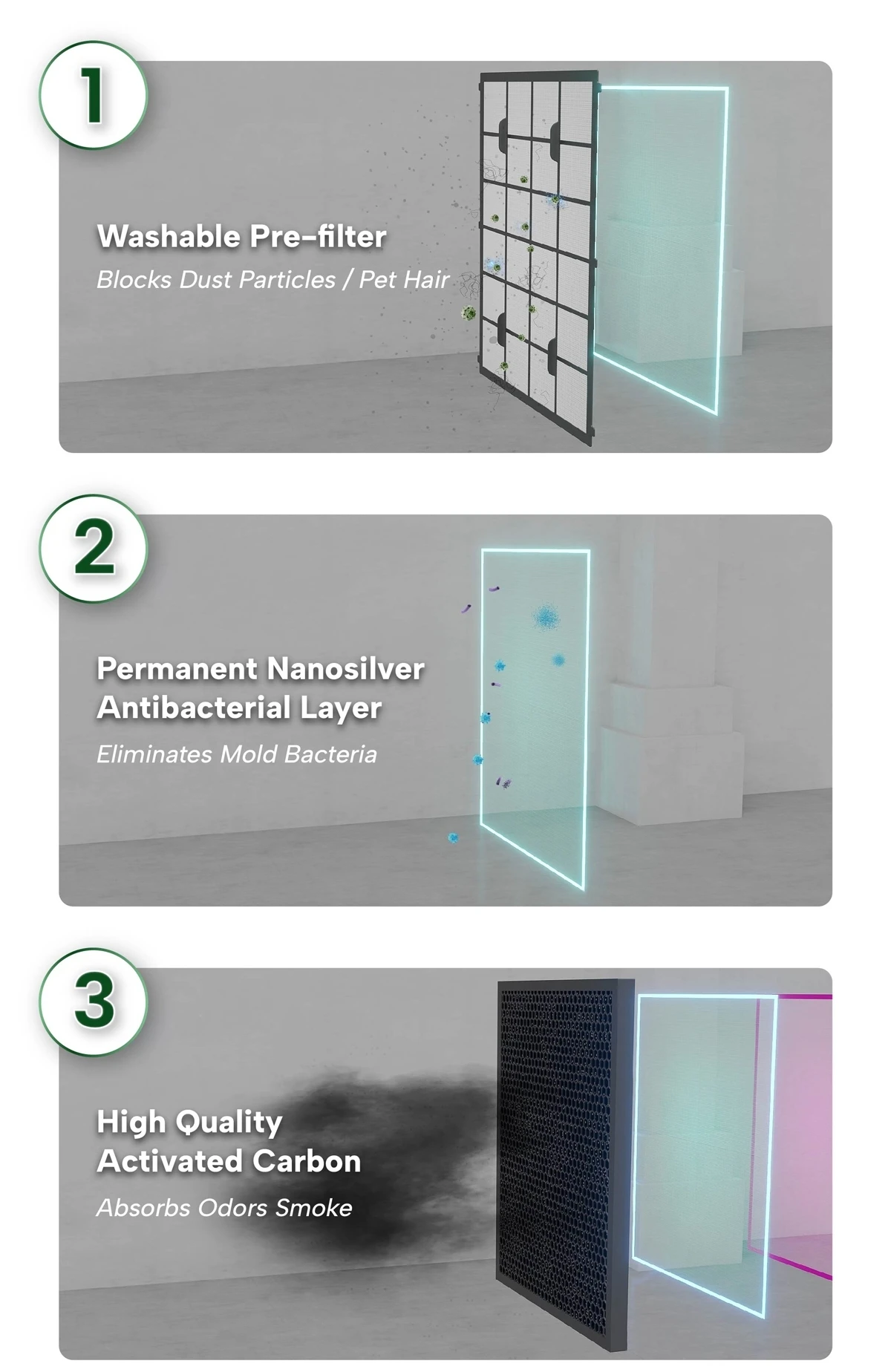 1

Washable Pre-filter

Blocks Dust Particles / Pet Hair

2

Permanent Nanosilver Antibacterial Layer

Eliminates Mold Bacteria

3

High Quality Activated Carbon

Absorbs Odors Smoke