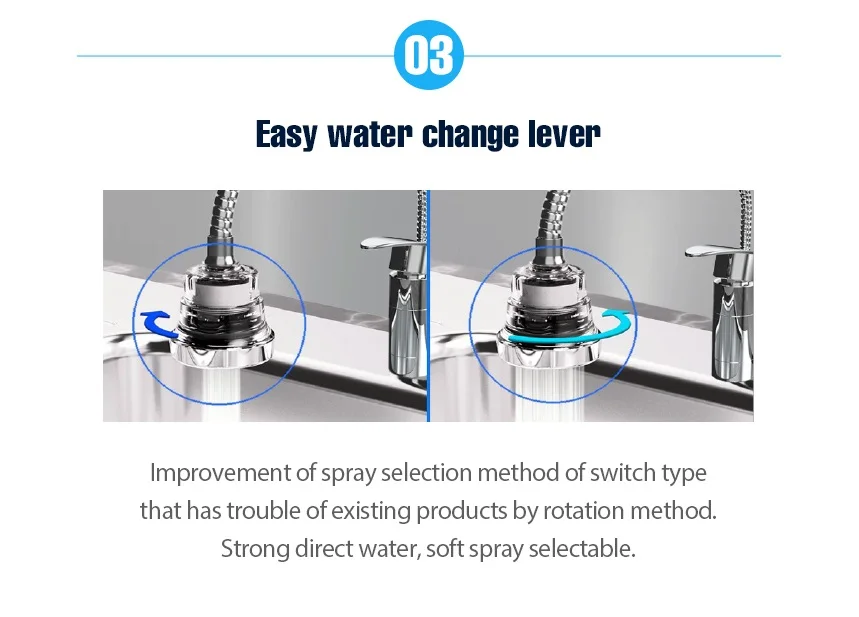 03

Easy water change lever

Improvement of spray selection method of switch type that has trouble of existing products by rotation method. Strong direct water, soft spray selectable.