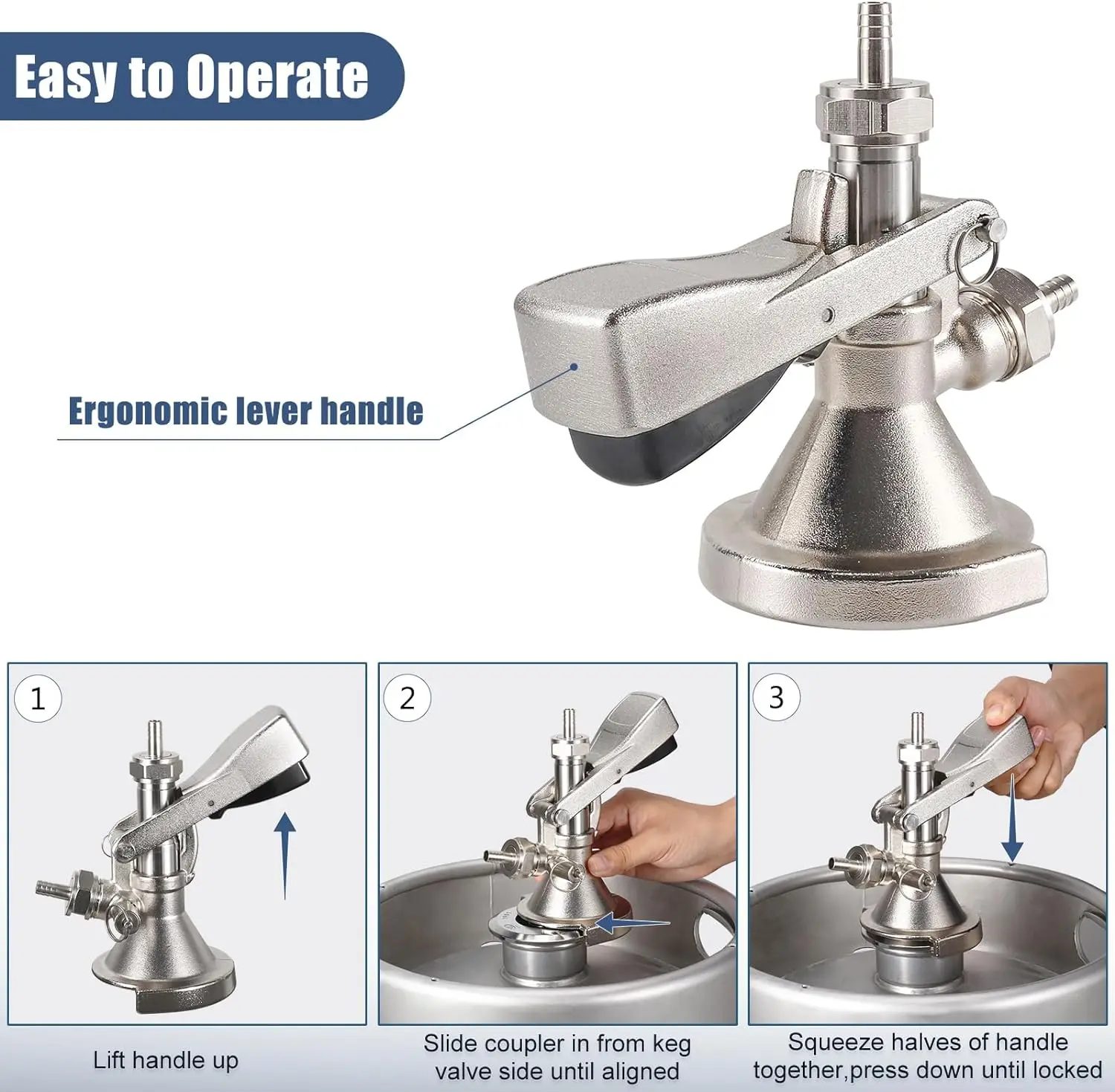 Easy to Operate

Ergonomic lever handle

1

Lift handle up

2

Slide coupler in from keg valve side until aligned

3

Squeeze halves of handle together,press down until locked