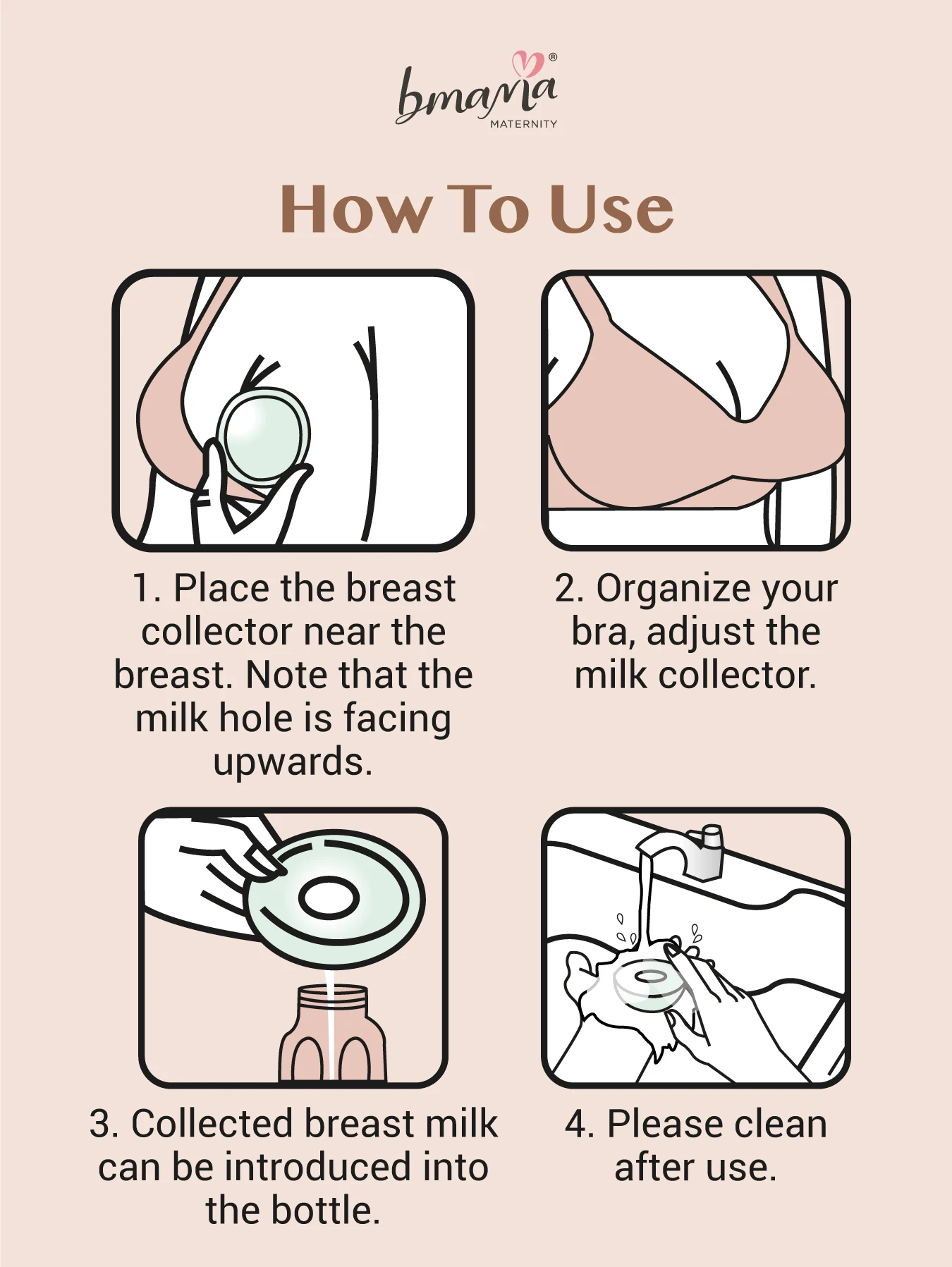 bmama®
MATERNITY

How To Use

1. Place the breast collector near the breast. Note that the milk hole is facing upwards.

2. Organize your bra, adjust the milk collector.

3. Collected breast milk can be introduced into the bottle.

4. Please clean after use.