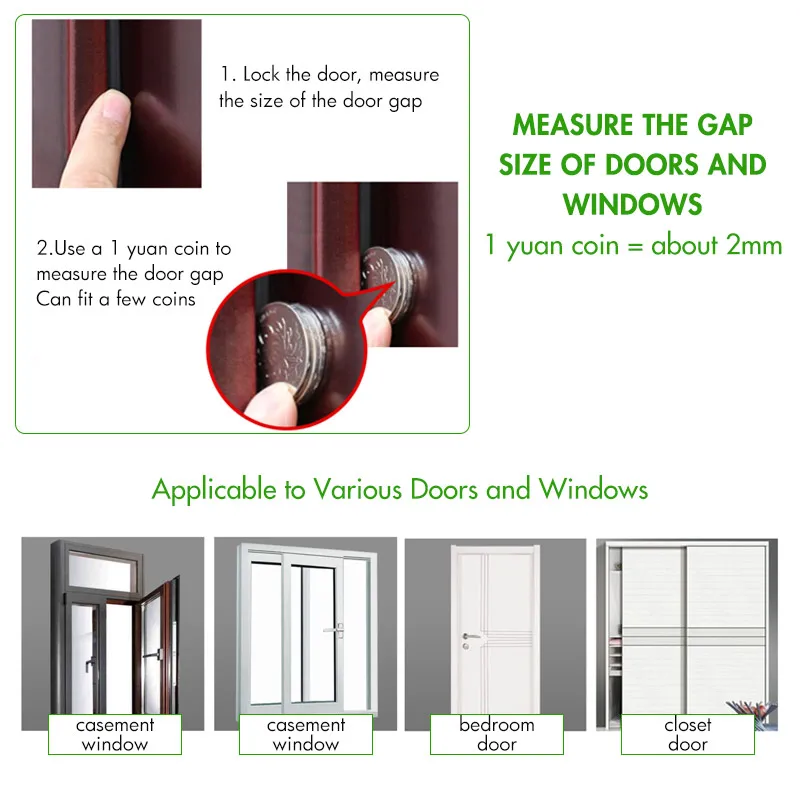 1. Lock the door, measure the size of the door gap

2.Use a 1 yuan coin to measure the door gap
Can fit a few coins

MEASURE THE GAP SIZE OF DOORS AND WINDOWS
1 yuan coin = about 2mm

Applicable to Various Doors and Windows

casement window

casement window

bedroom door

closet door