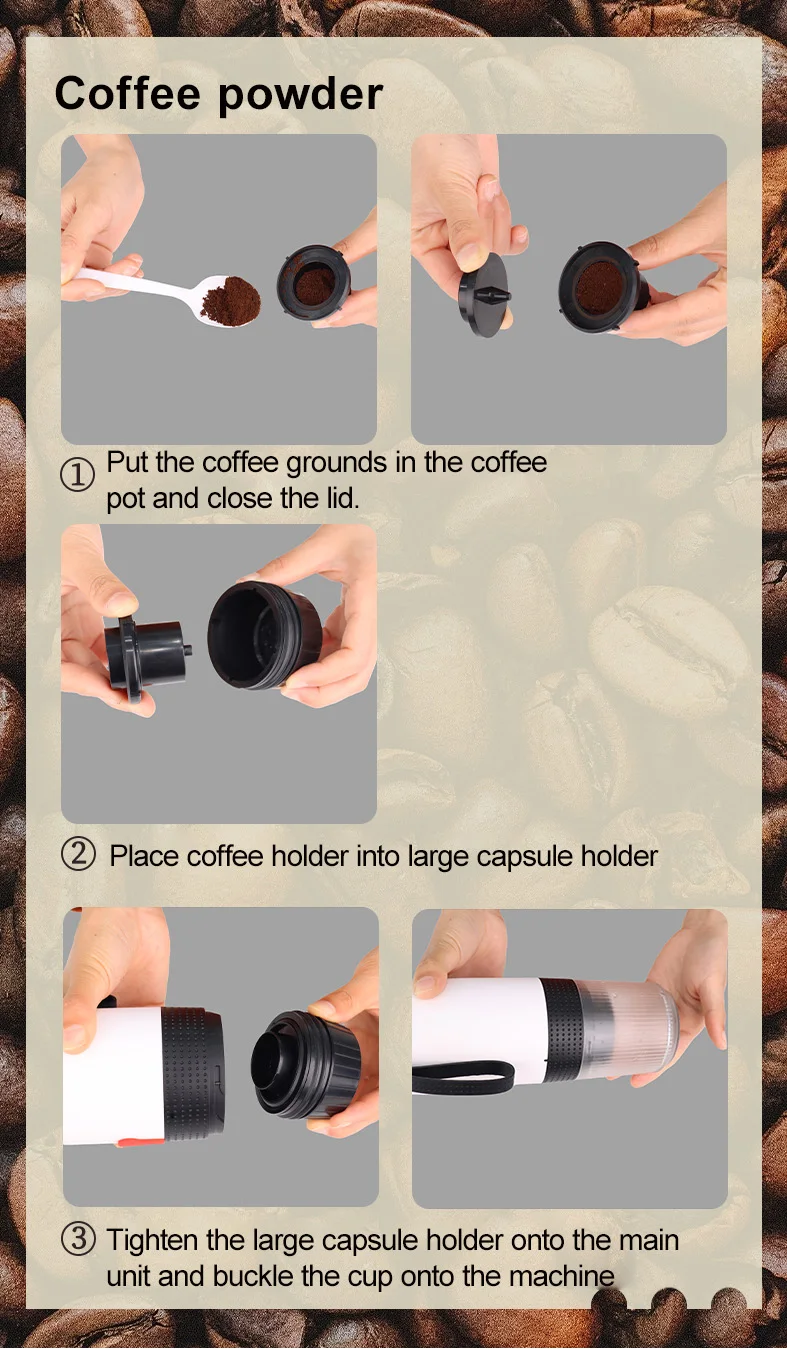 Coffee powder

① Put the coffee grounds in the coffee pot and close the lid.

② Place coffee holder into large capsule holder

③ Tighten the large capsule holder onto the main unit and buckle the cup onto the machine