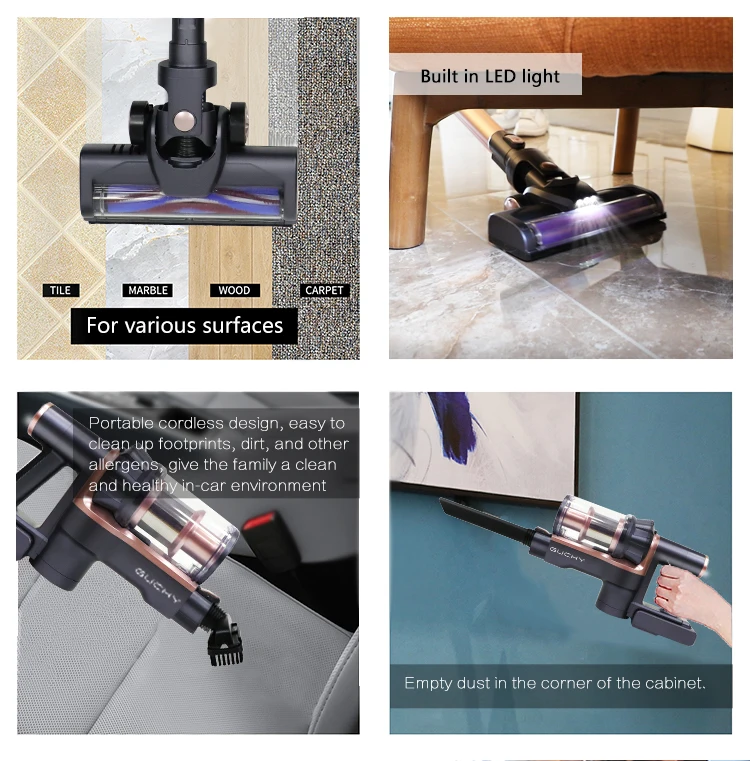 TILE
MARBLE
WOOD
CARPET
For various surfaces

Built in LED light

Portable cordless design, easy to clean up footprints, dirt, and other allergens, give the family a clean and healthy in-car environment

GUCHY

GUCHY

Empty dust in the corner of the cabinet.