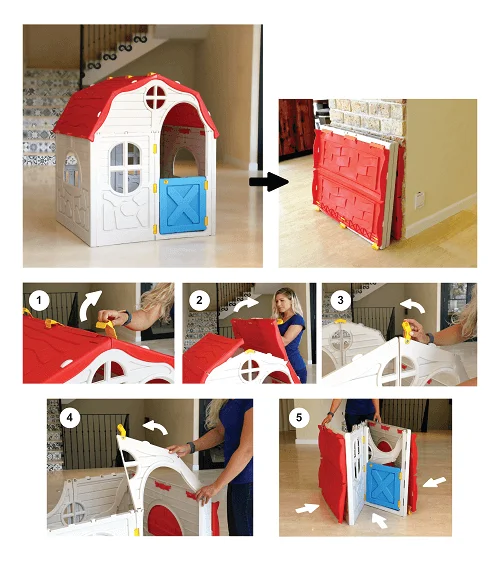 1

2

3

4

5