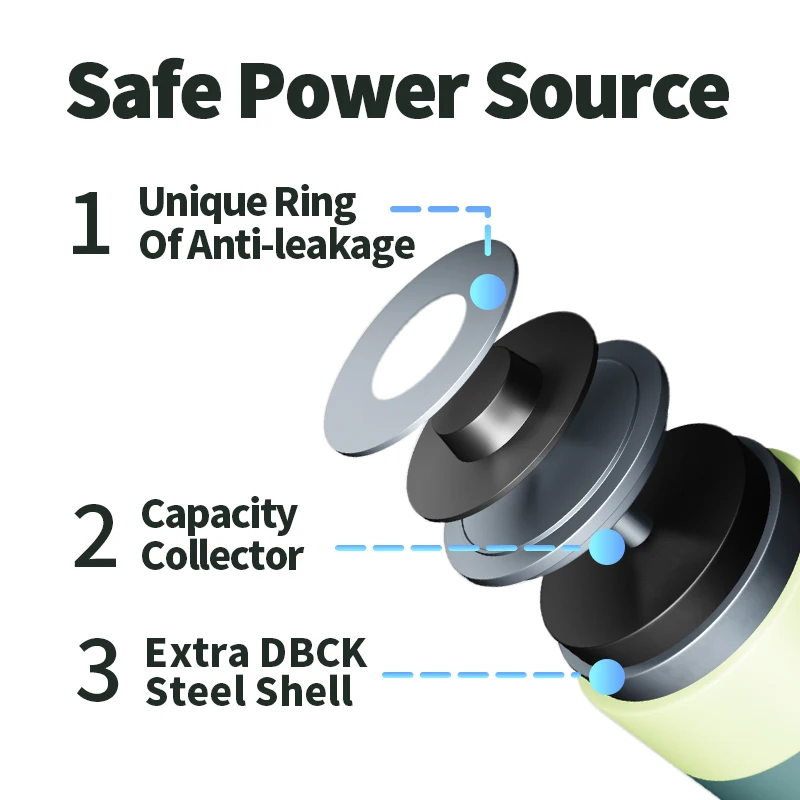 Safe Power Source

1 Unique Ring Of Anti-leakage

2 Capacity Collector

3 Extra DBCK Steel Shell