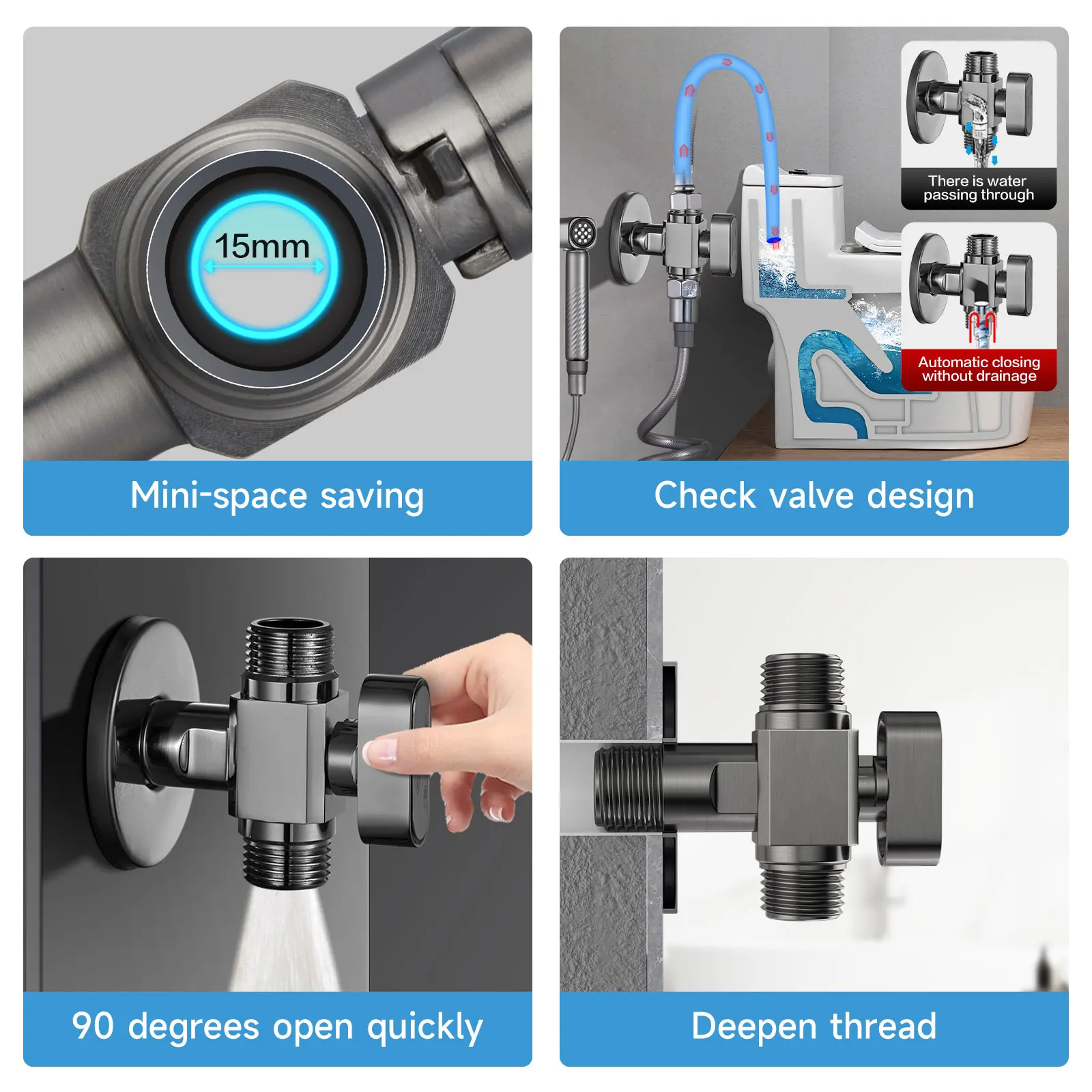 15mm

Mini-space saving

There is water passing through

Automatic closing without drainage

Check valve design

90 degrees open quickly

Deepen thread