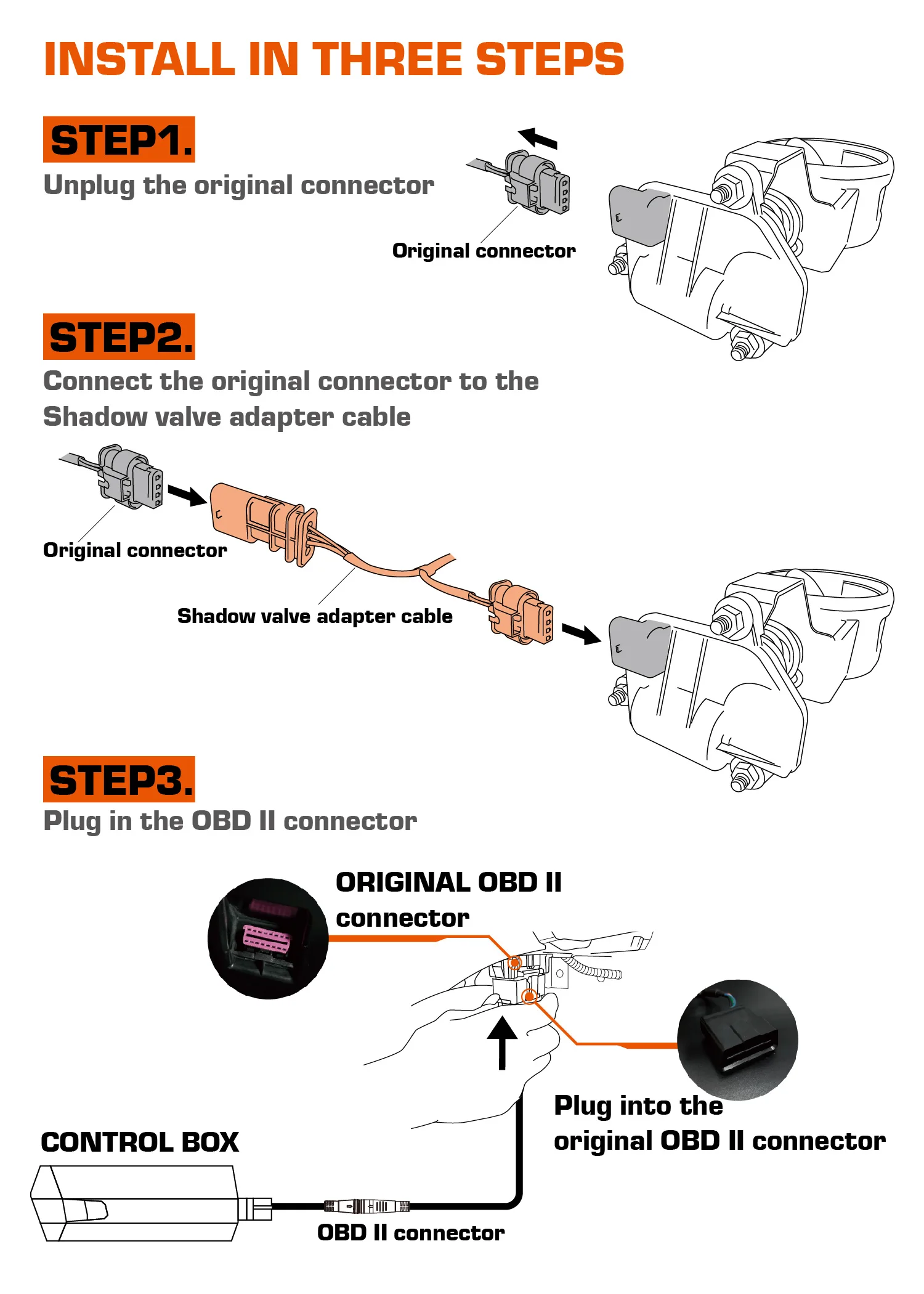 INSTALL IN THREE STEPS

STEP1.
Unplug the original connector

Original connector

STEP2.
Connect the original connector to the Shadow valve adapter cable

Original connector

Shadow valve adapter cable

STEP3.
Plug in the OBD II connector

ORIGINAL OBD II connector

Plug into the original OBD II connector

CONTROL BOX

OBD II connector