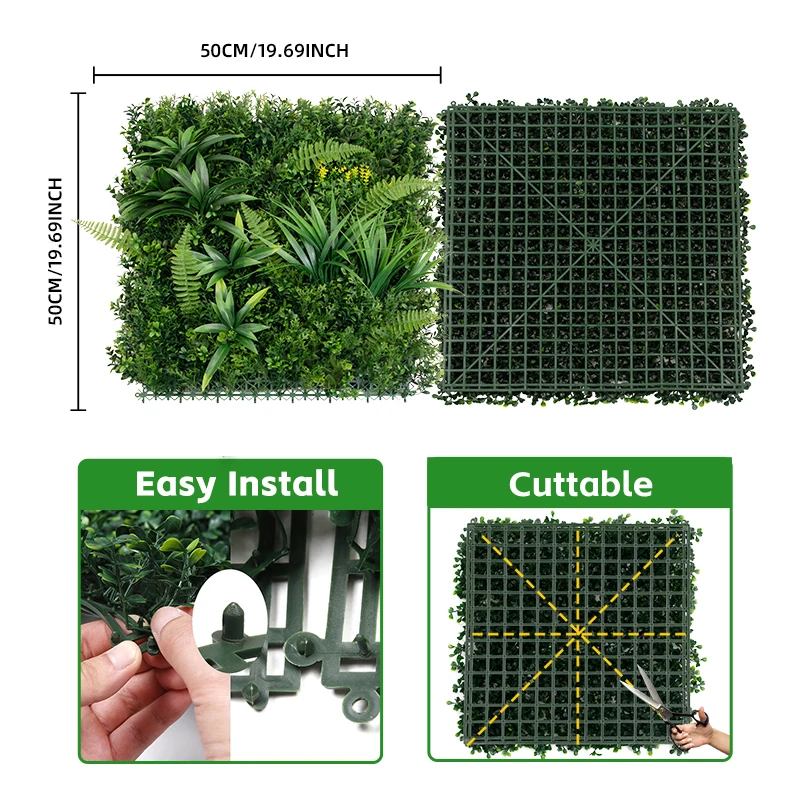 50CM/19.69INCH

50CM/19.69INCH

Easy Install

Cuttable