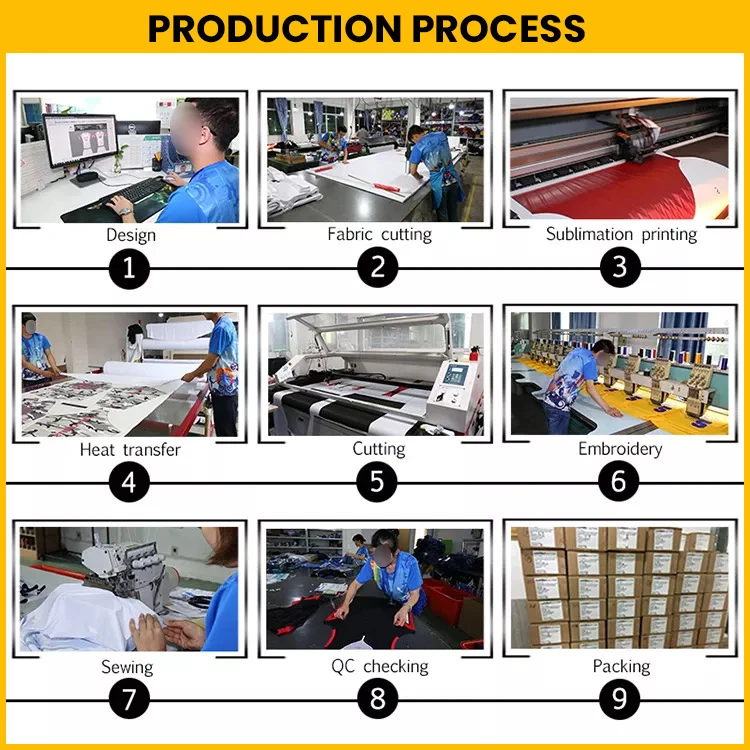 PRODUCTION PROCESS

Design
1

Fabric cutting
2

Sublimation printing
3

Heat transfer
4

Cutting
5

Embroidery
6

Sewing
7

QC checking
8

Packing
9