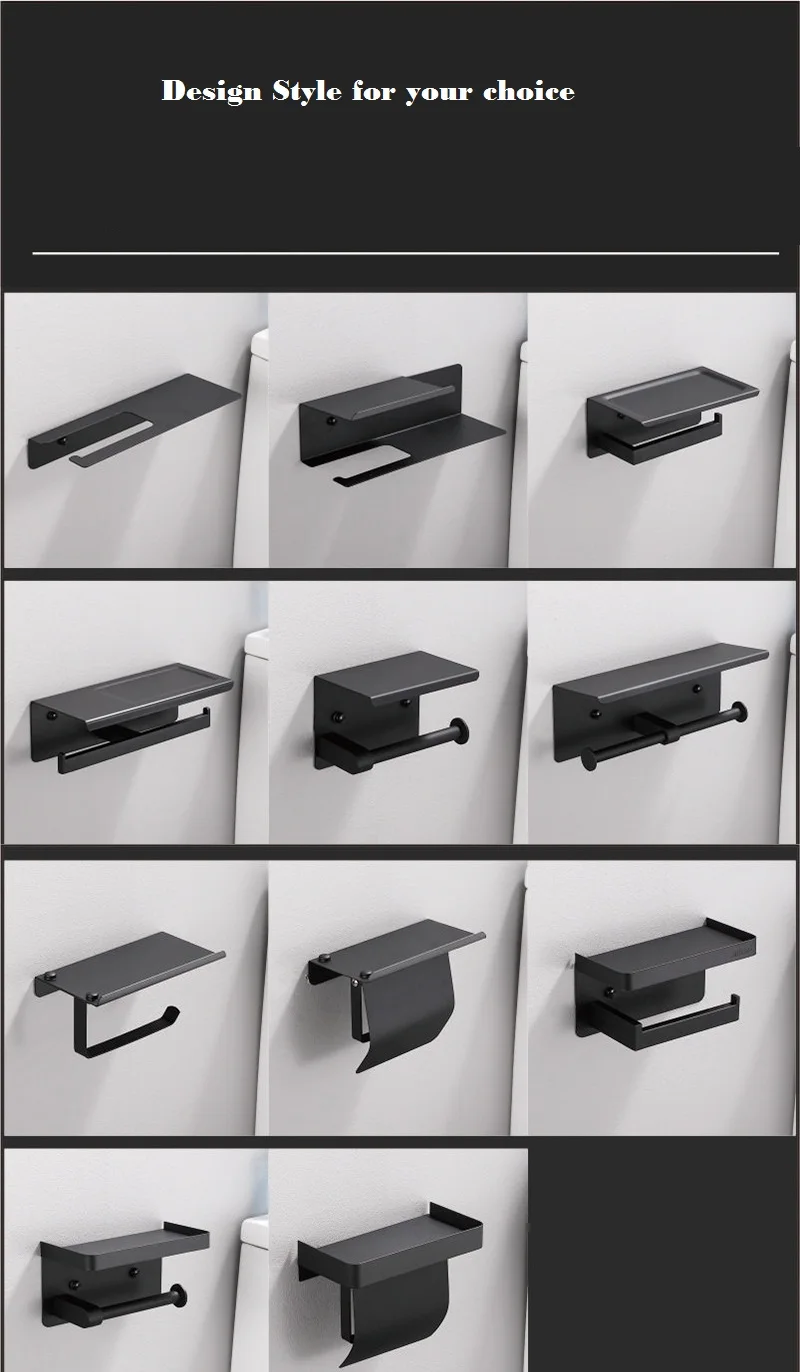 Design Style for your choice