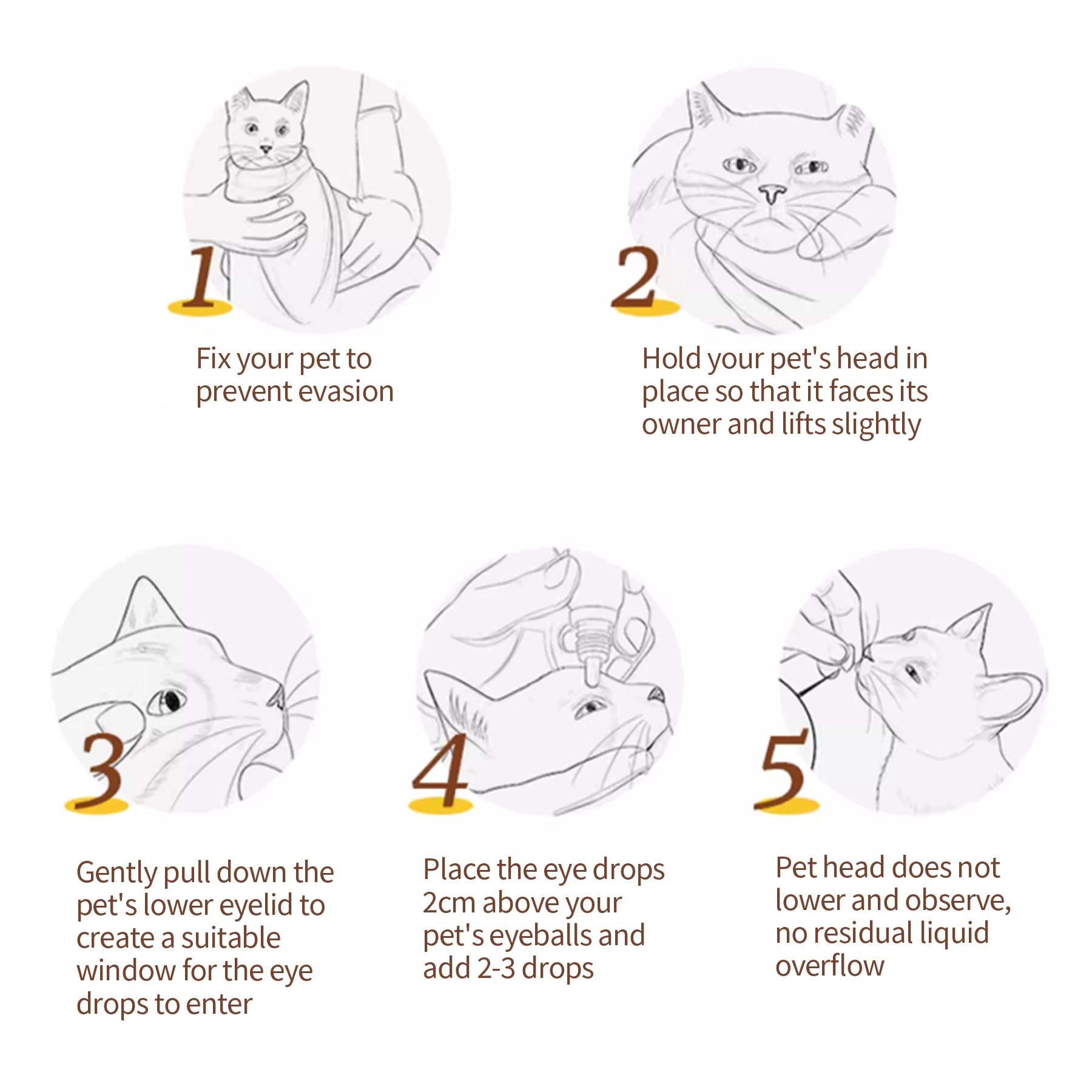 1

Fix your pet to prevent evasion

2

Hold your pet's head in place so that it faces its owner and lifts slightly

3

Gently pull down the pet's lower eyelid to create a suitable window for the eye drops to enter

4

Place the eye drops 2cm above your pet's eyeballs and add 2-3 drops

5

Pet head does not lower and observe, no residual liquid overflow