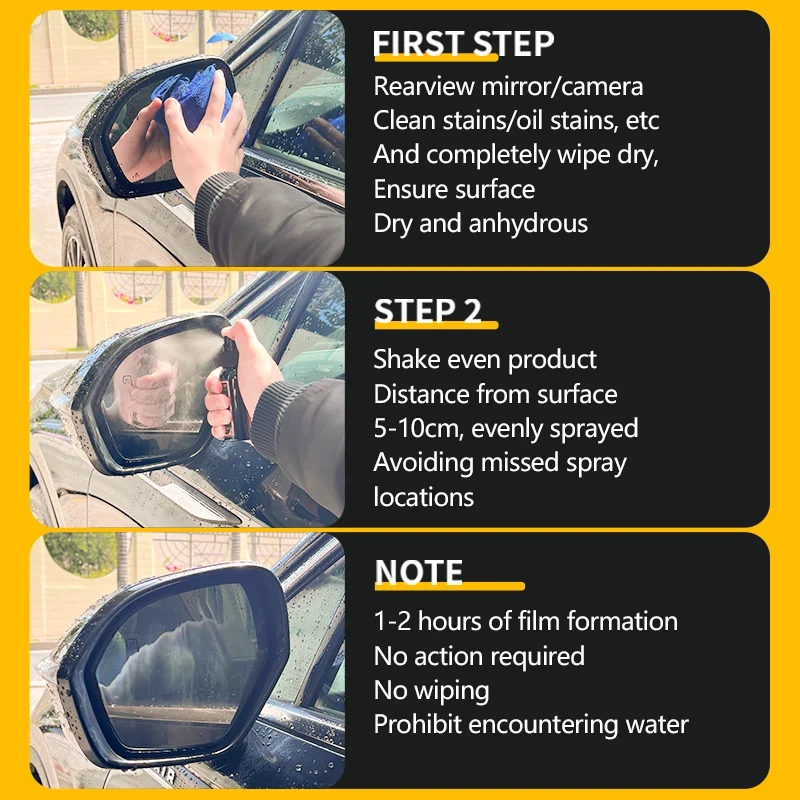 FIRST STEP

Rearview mirror/camera
Clean stains/oil stains, etc
And completely wipe dry,
Ensure surface
Dry and anhydrous

STEP 2

Shake even product
Distance from surface
5-10cm, evenly sprayed
Avoiding missed spray
locations

NOTE

1-2 hours of film formation
No action required
No wiping
Prohibit encountering water